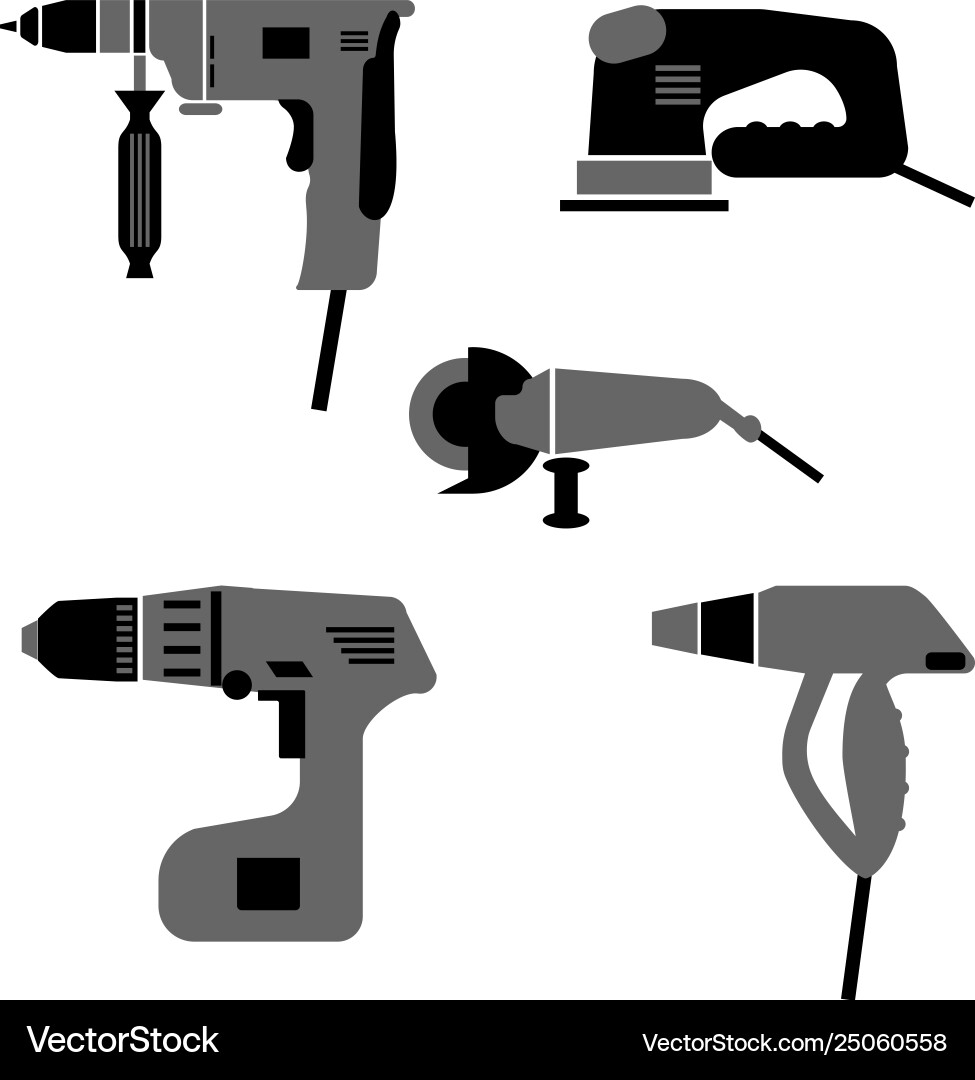 VectorStock

VectorStock.com/25060558