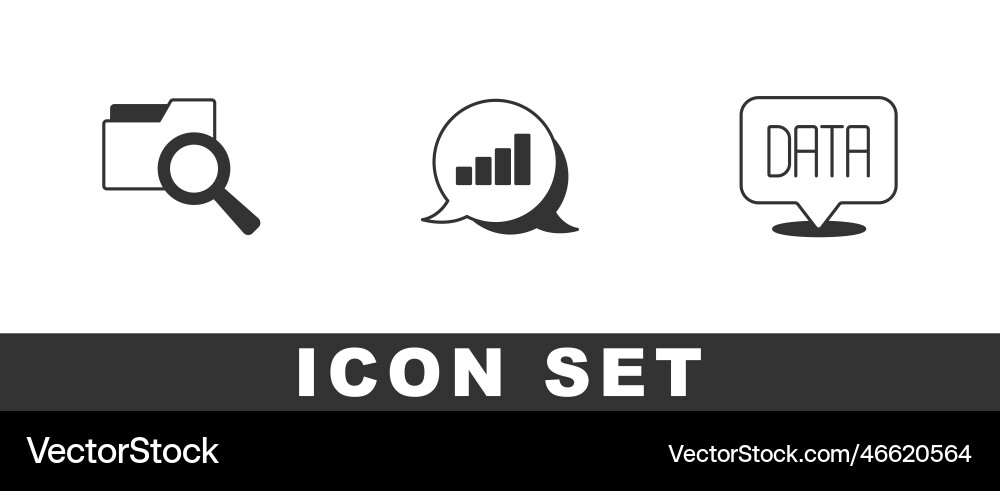 DATA

ICON SET

VectorStock

VectorStock.com/46620564