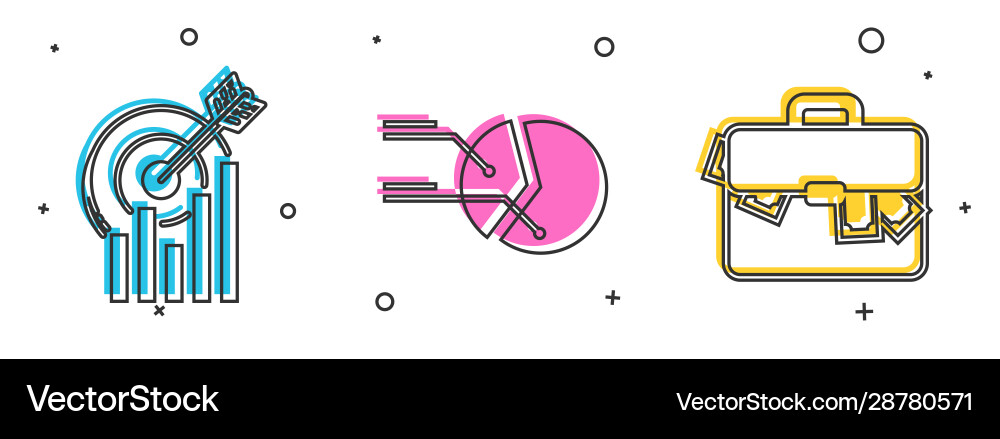 VectorStock

VectorStock.com/28780571