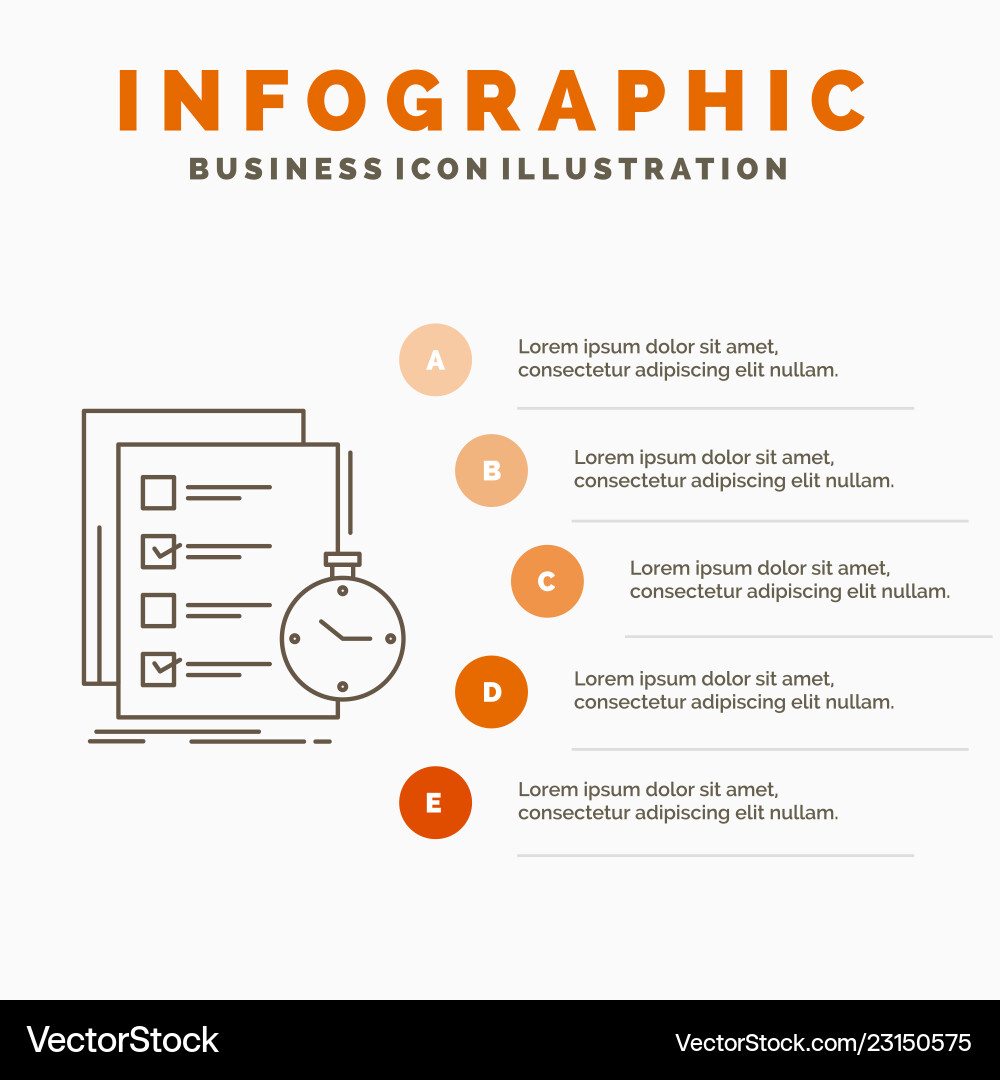 INFOGRAPHIC
BUSINESS ICON ILLUSTRATION

A
Lorem ipsum dolor sit amet, consectetur adipiscing elit nullam.

B
Lorem ipsum dolor sit amet, consectetur adipiscing elit nullam.

C
Lorem ipsum dolor sit amet, consectetur adipiscing elit nullam.

D
Lorem ipsum dolor sit amet, consectetur adipiscing elit nullam.

E
Lorem ipsum dolor sit amet, consectetur adipiscing elit nullam.

VectorStock
VectorStock.com/23150575