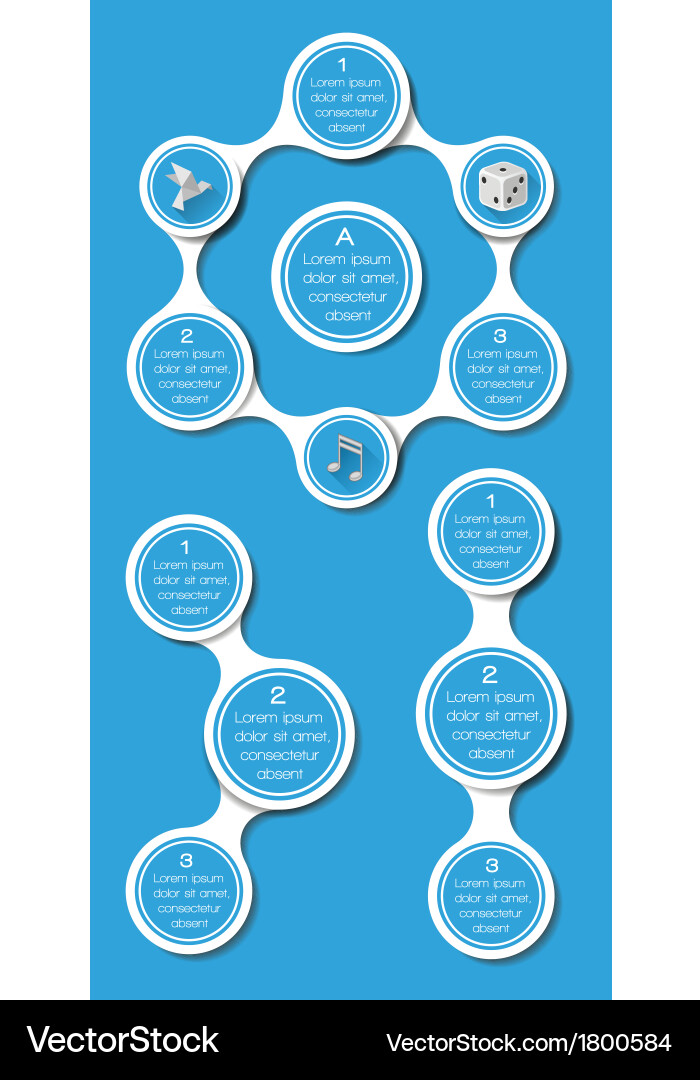 1
Lorem ipsum dolor sit amet, consectetur absent

A
Lorem ipsum dolor sit amet, consectetur absent

2
Lorem ipsum dolor sit amet, consectetur absent

3
Lorem ipsum dolor sit amet, consectetur absent

1
Lorem ipsum dolor sit amet, consectetur absent

2
Lorem ipsum dolor sit amet, consectetur absent

3
Lorem ipsum dolor sit amet, consectetur absent

1
Lorem ipsum dolor sit amet, consectetur absent

2
Lorem ipsum dolor sit amet, consectetur absent

3
Lorem ipsum dolor sit amet, consectetur absent

VectorStock

VectorStock.com/1800584