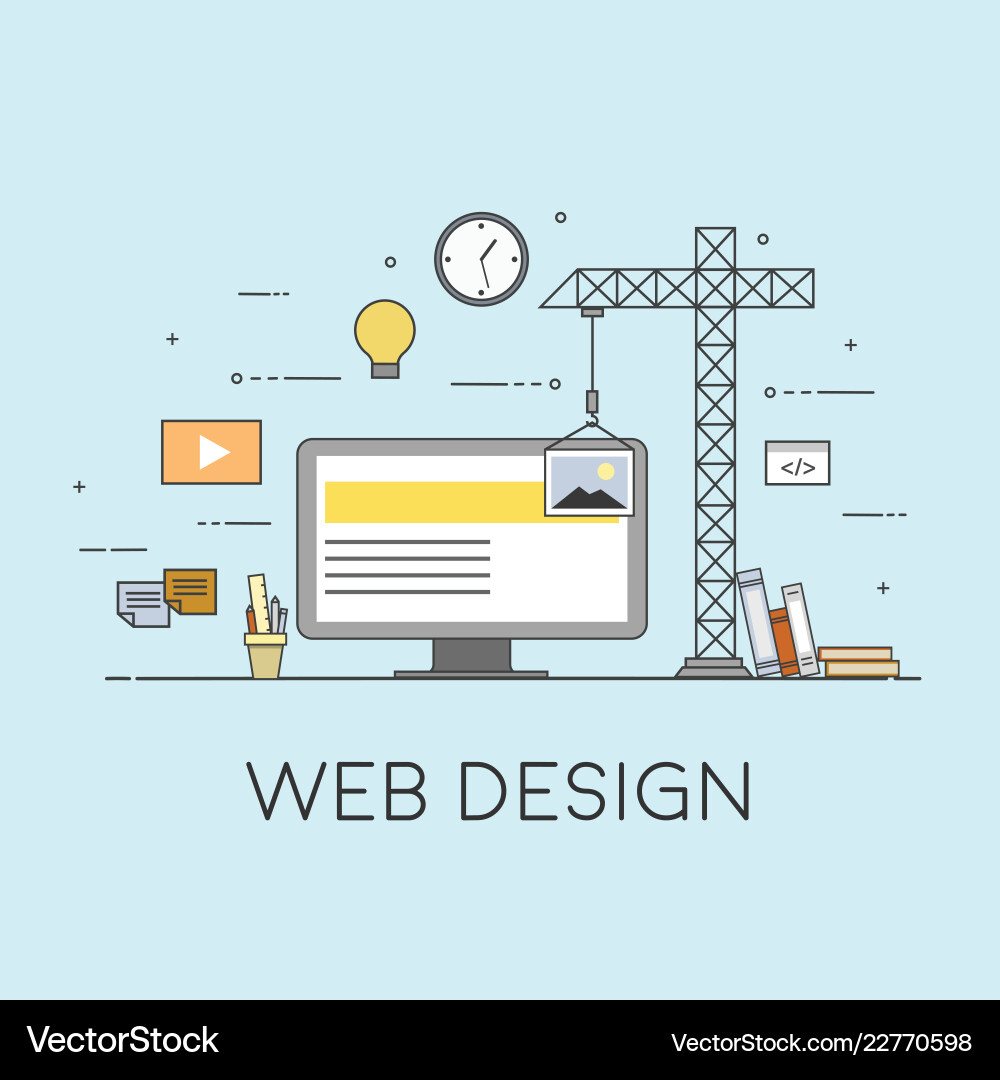 </>

WEB DESIGN

VectorStock®

VectorStock.com/22770598