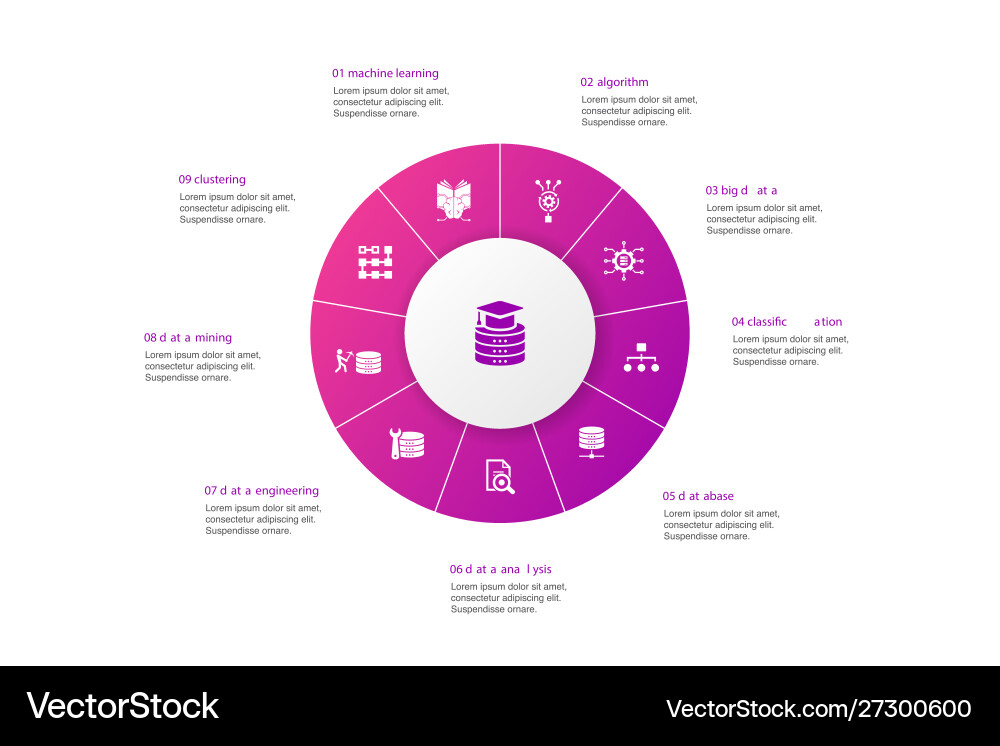 01 machine learning
Lorem ipsum dolor sit amet, consectetur adipiscing elit. Suspendisse ornare.

02 algorithm
Lorem ipsum dolor sit amet, consectetur adipiscing elit. Suspendisse ornare.

03 big d at a
Lorem ipsum dolor sit amet, consectetur adipiscing elit. Suspendisse ornare.

04 classific ation
Lorem ipsum dolor sit amet, consectetur adipiscing elit. Suspendisse ornare.

05 d at abase
Lorem ipsum dolor sit amet, consectetur adipiscing elit. Suspendisse ornare.

06 d at a ana lysis
Lorem ipsum dolor sit amet, consectetur adipiscing elit. Suspendisse ornare.

07 d at a engineering
Lorem ipsum dolor sit amet, consectetur adipiscing elit. Suspendisse ornare.

08 d at a mining
Lorem ipsum dolor sit amet, consectetur adipiscing elit. Suspendisse ornare.

09 clustering
Lorem ipsum dolor sit amet, consectetur adipiscing elit. Suspendisse ornare.

VectorStock

VectorStock.com/27300600