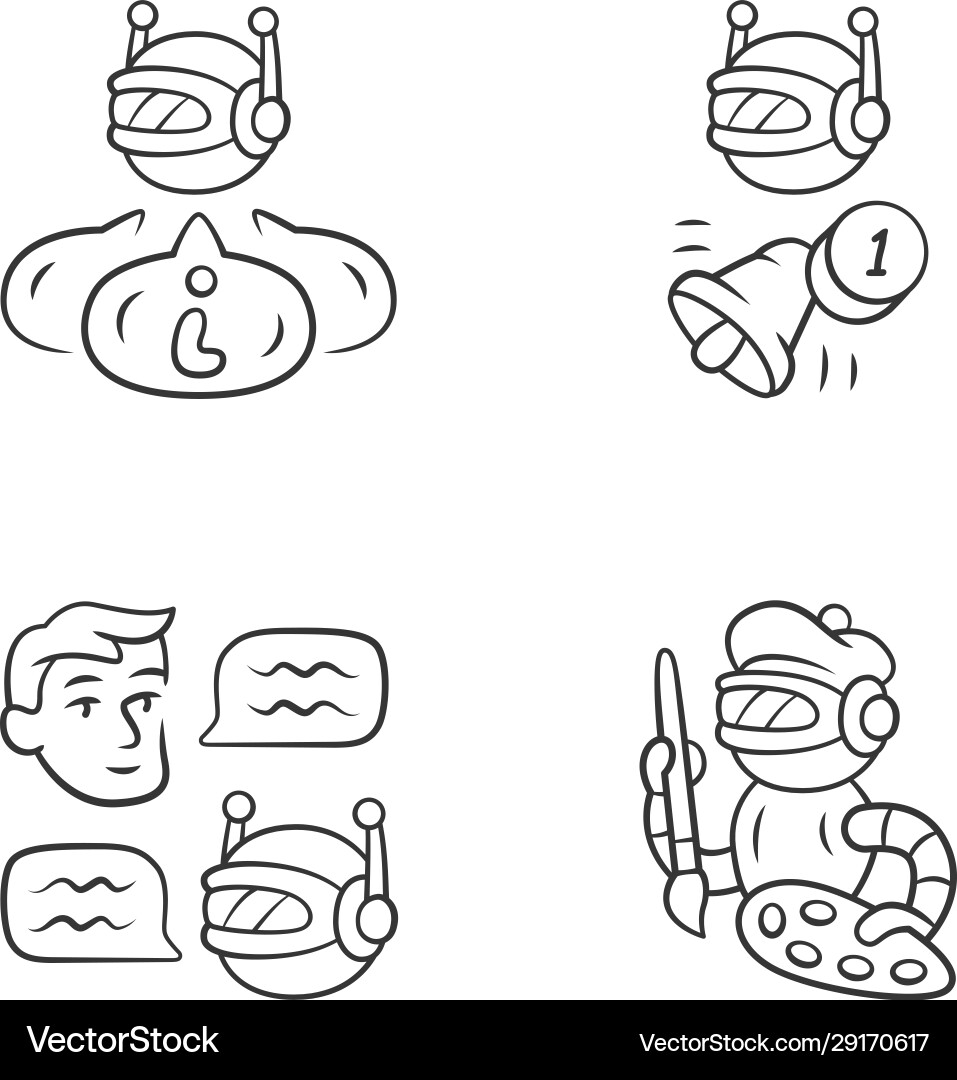 i

1

VectorStock®

VectorStock.com/29170617