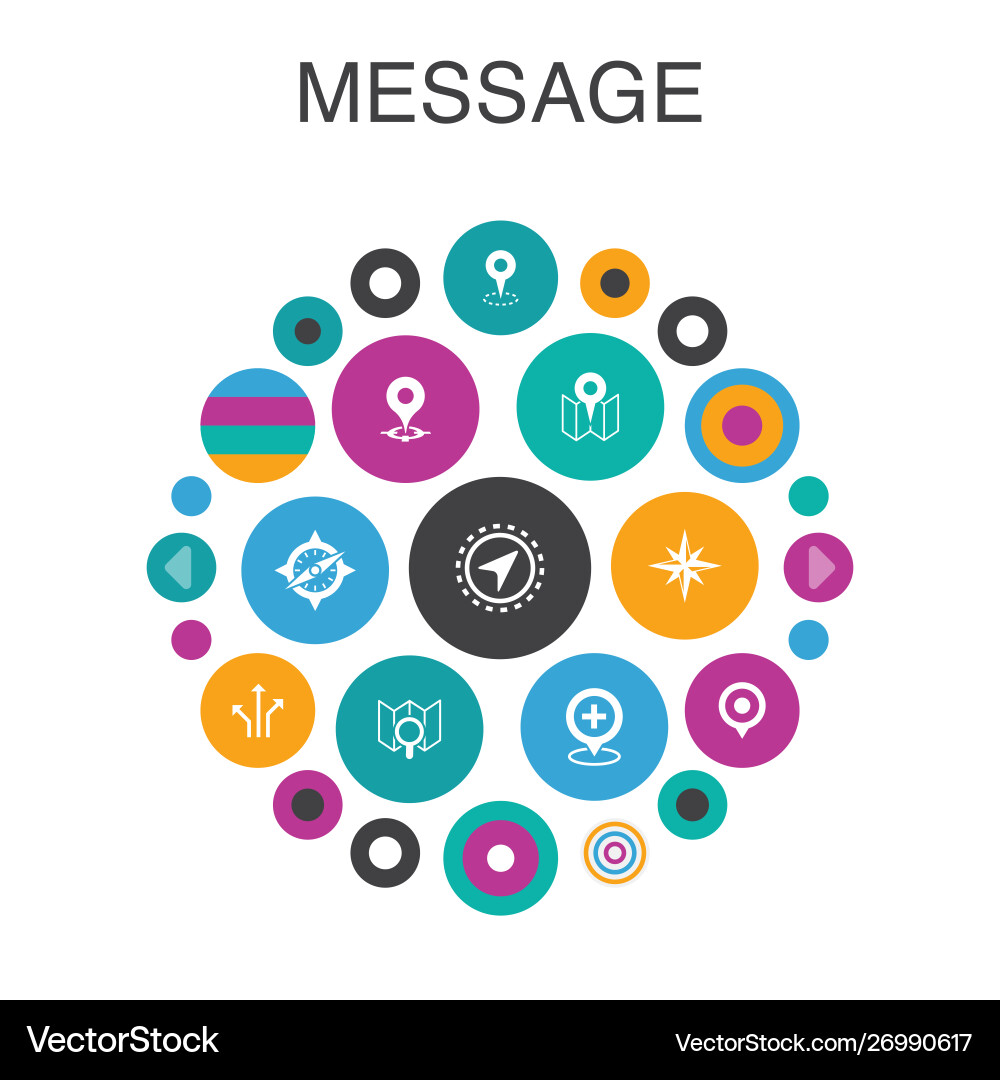 MESSAGE

VectorStock

VectorStock.com/26990617