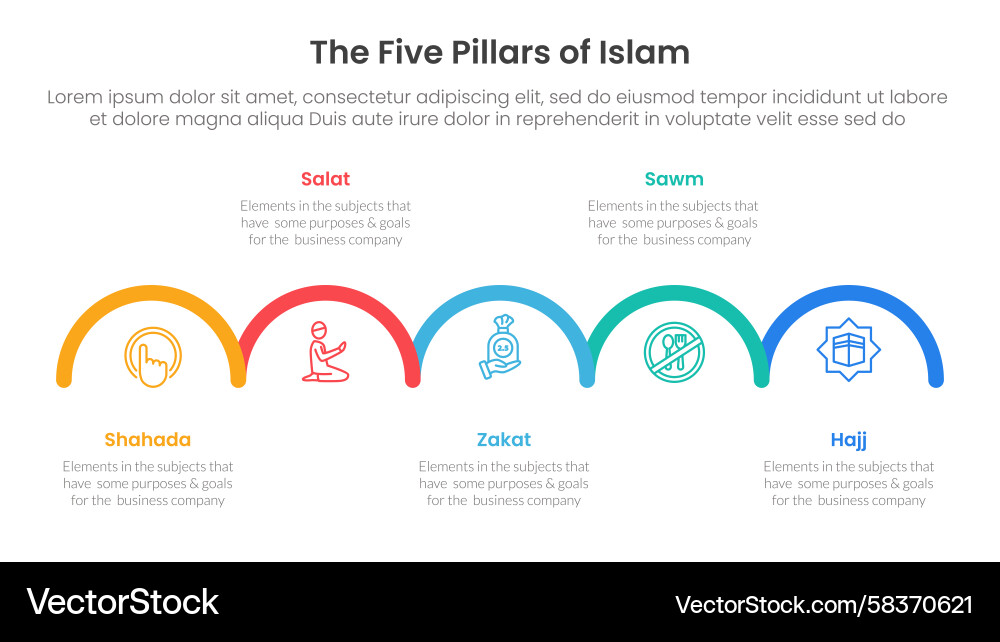 The Five Pillars of Islam

Lorem ipsum dolor sit amet, consectetur adipiscing elit, sed do eiusmod tempor incididunt ut labore et dolore magna aliqua Duis aute irure dolor in reprehenderit in voluptate velit esse sed do

Salat
Elements in the subjects that have some purposes & goals for the business company

Sawm
Elements in the subjects that have some purposes & goals for the business company

2.5

Shahada
Elements in the subjects that have some purposes & goals for the business company

Zakat
Elements in the subjects that have some purposes & goals for the business company

Hajj
Elements in the subjects that have some purposes & goals for the business company

VectorStock

VectorStock.com/58370621