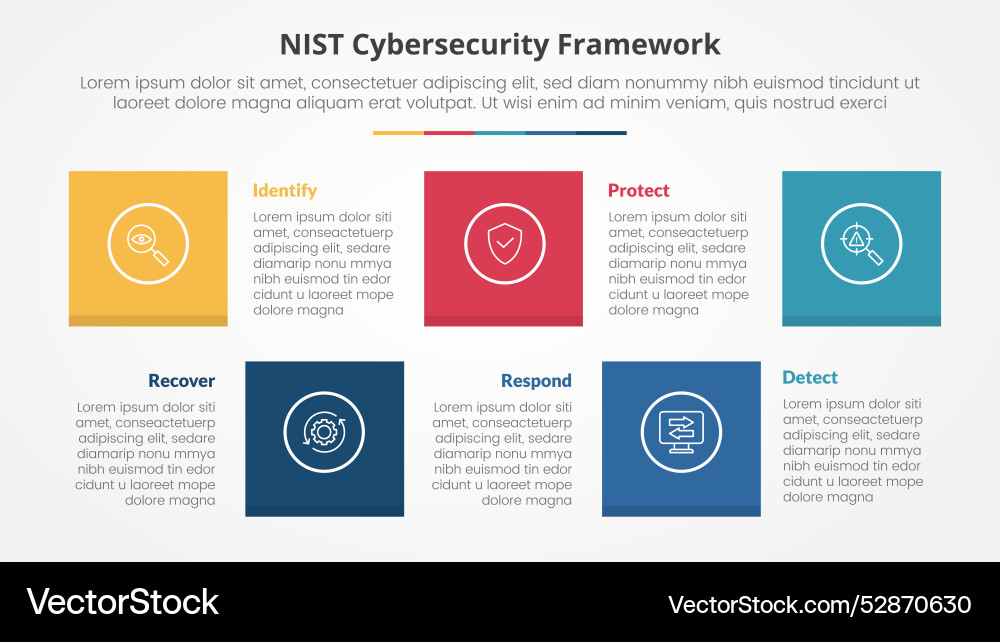 NIST Cybersecurity Framework

Lorem ipsum dolor sit amet, consectetuer adipiscing elit, sed diam nonummy nibh euismod tincidunt ut laoreet dolore magna aliquam erat volutpat. Ut wisi enim ad minim veniam, quis nostrud exerci

Identify

Lorem ipsum dolor siti amet, conseactetuerp adipiscing elit, sedare diamarip nonu mmya nibh euismod tin edor cidunt u laoreet mope dolore magna

Protect

Lorem ipsum dolor siti amet, conseactetuerp adipiscing elit, sedare diamarip nonu mmya nibh euismod tin edor cidunt u laoreet mope dolore magna

Recover

Lorem ipsum dolor siti amet, conseactetuerp adipiscing elit, sedare diamarip nonu mmya nibh euismod tin edor cidunt u laoreet mope dolore magna

Respond

Lorem ipsum dolor siti amet, conseactetuerp adipiscing elit, sedare diamarip nonu mmya nibh euismod tin edor cidunt u laoreet mope dolore magna

Detect

Lorem ipsum dolor siti amet, conseactetuerp adipiscing elit, sedare diamarip nonu mmya nibh euismod tin edor cidunt u laoreet mope dolore magna

VectorStock

VectorStock.com/52870630