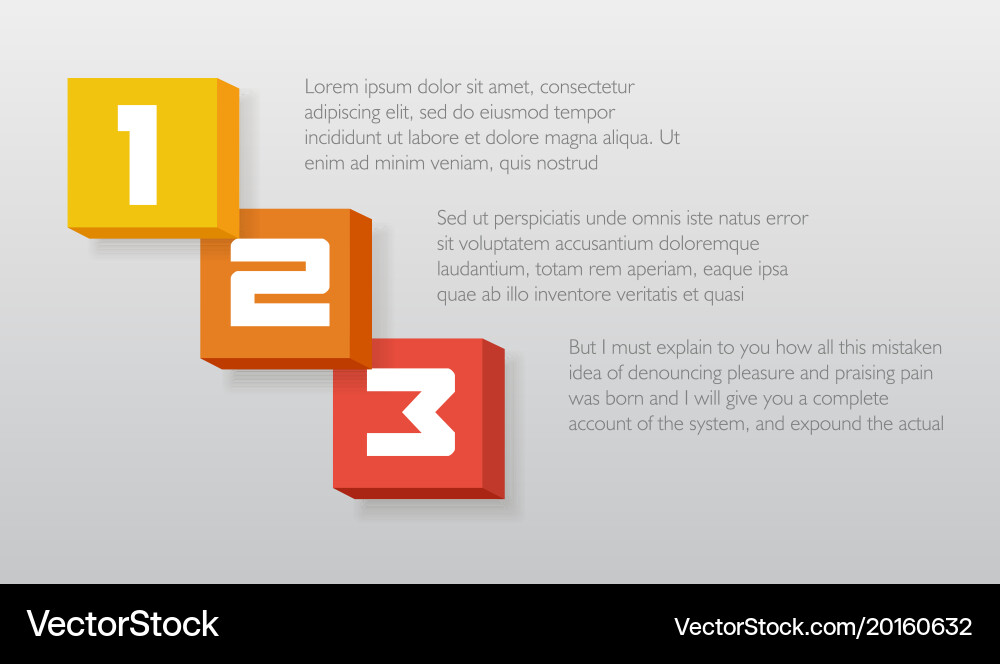 1

Lorem ipsum dolor sit amet, consectetur adipiscing elit, sed do eiusmod tempor incididunt ut labore et dolore magna aliqua. Ut enim ad minim veniam, quis nostrud

2

Sed ut perspiciatis unde omnis iste natus error sit voluptatem accusantium doloremque laudantium, totam rem aperiam, eaque ipsa quae ab illo inventore veritatis et quasi

3

But I must explain to you how all this mistaken idea of denouncing pleasure and praising pain was born and I will give you a complete account of the system, and expound the actual

VectorStock

VectorStock.com/20160632