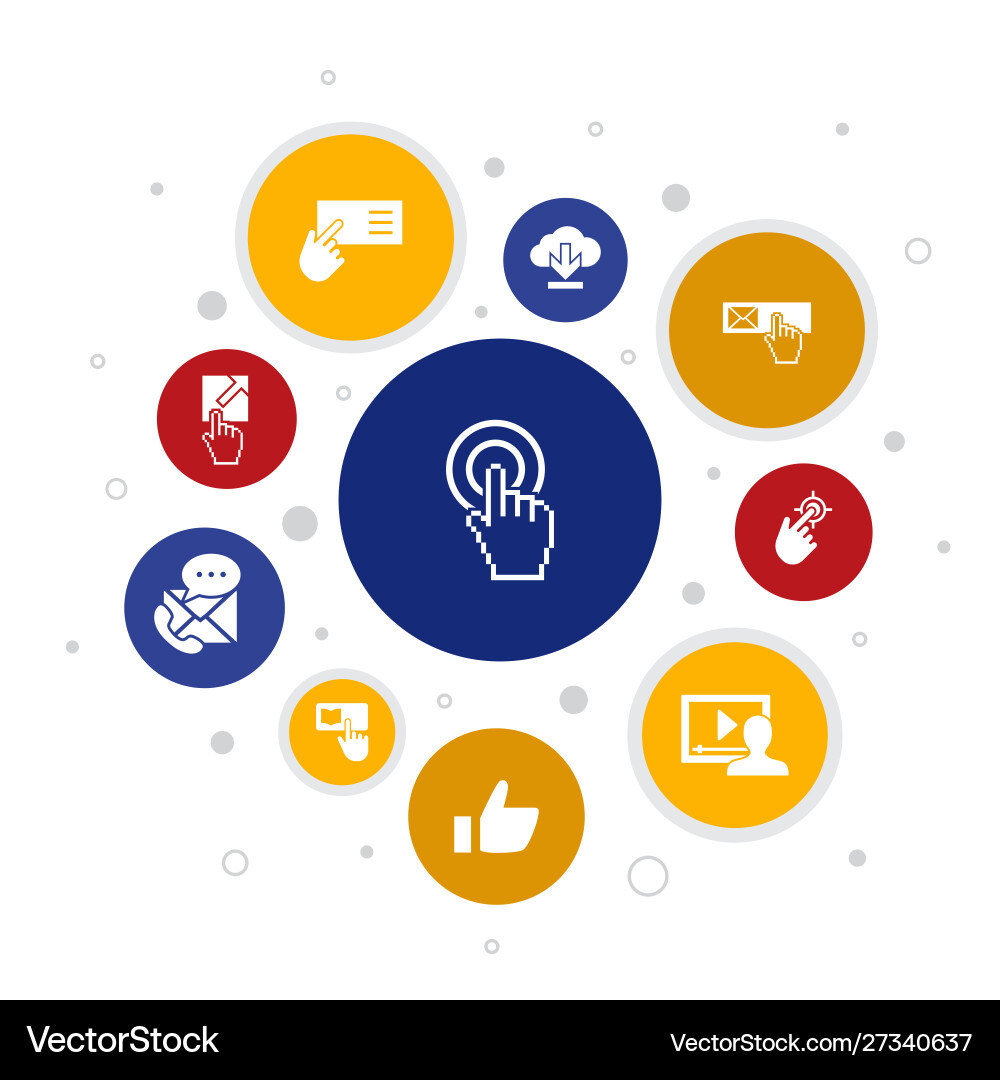 VectorStock
VectorStock.com/27340637