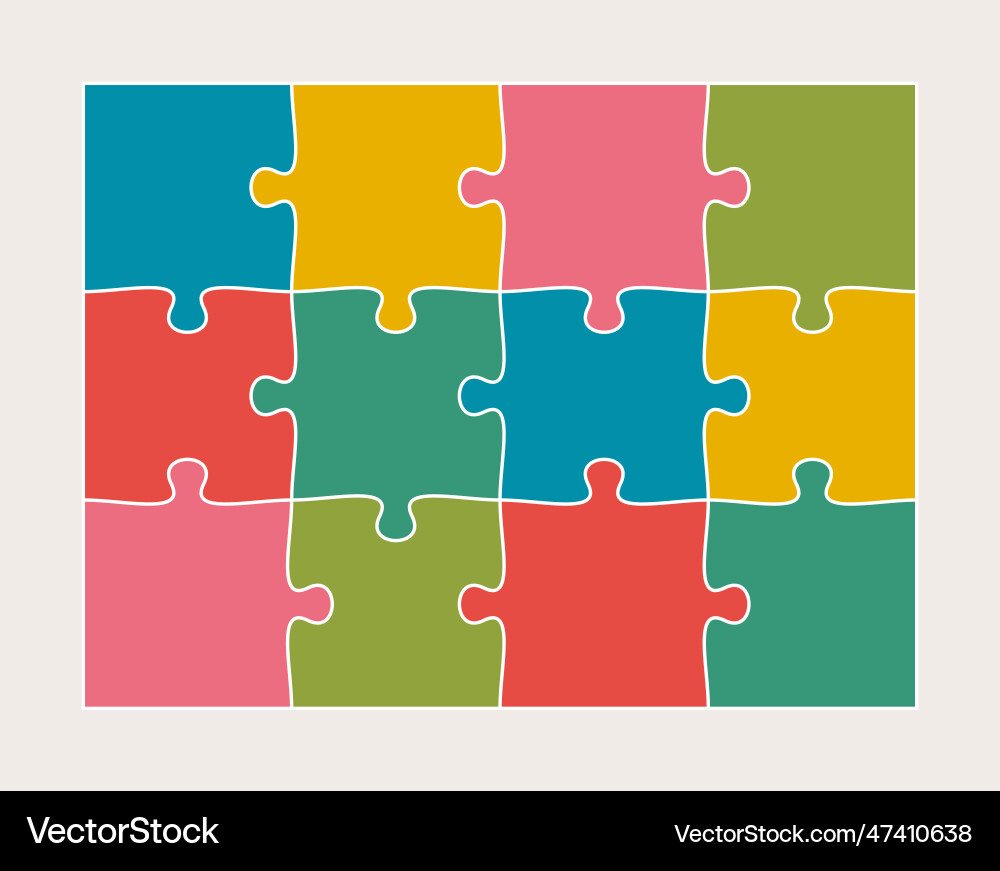 VectorStock

VectorStock.com/47410638