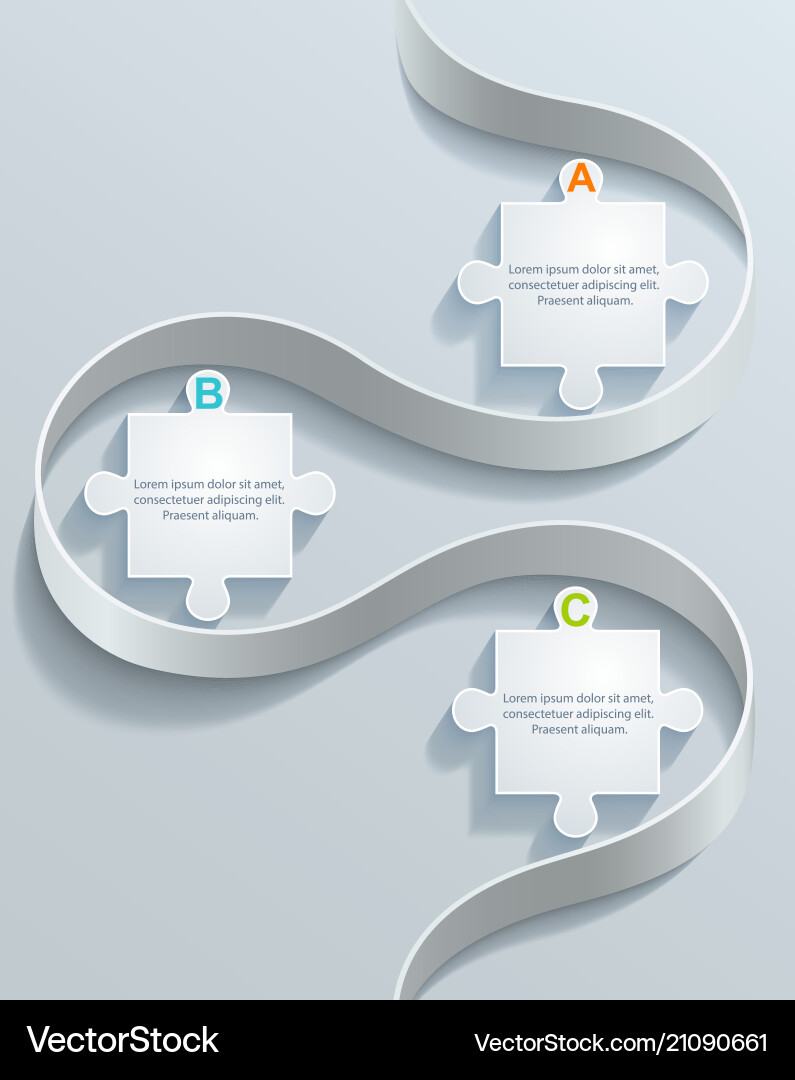 A

Lorem ipsum dolor sit amet, consectetuer adipiscing elit. Praesent aliquam.

B

Lorem ipsum dolor sit amet, consectetuer adipiscing elit. Praesent aliquam.

C

Lorem ipsum dolor sit amet, consectetuer adipiscing elit. Praesent aliquam.

VectorStock

VectorStock.com/21090661