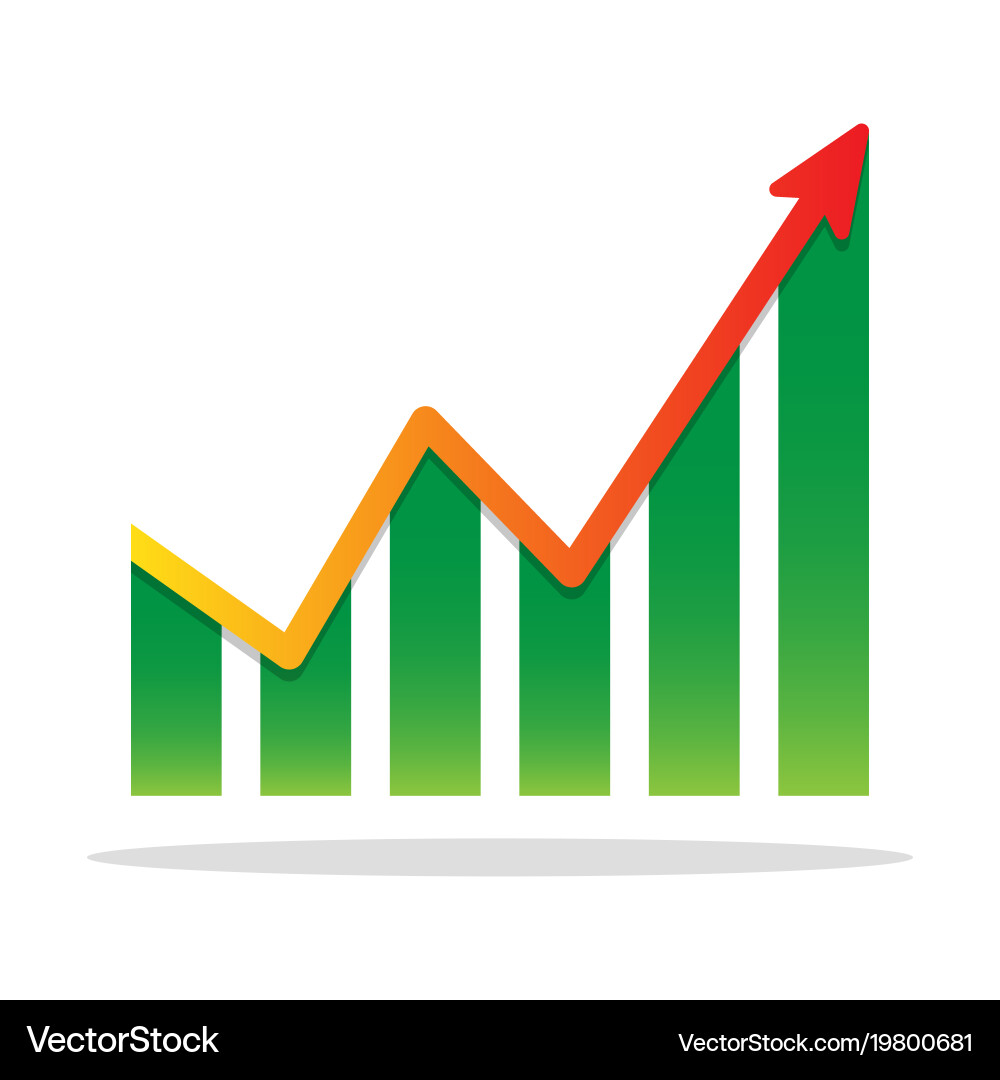 VectorStock

VectorStock.com/19800681