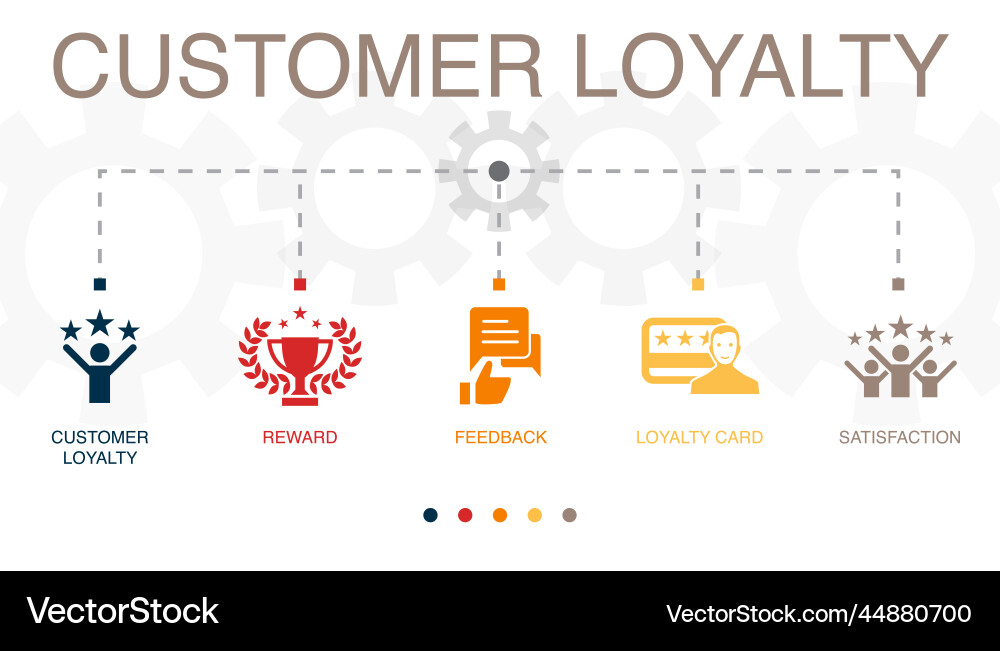 CUSTOMER LOYALTY

CUSTOMER LOYALTY

REWARD

FEEDBACK

LOYALTY CARD

SATISFACTION

VectorStock

VectorStock.com/44880700