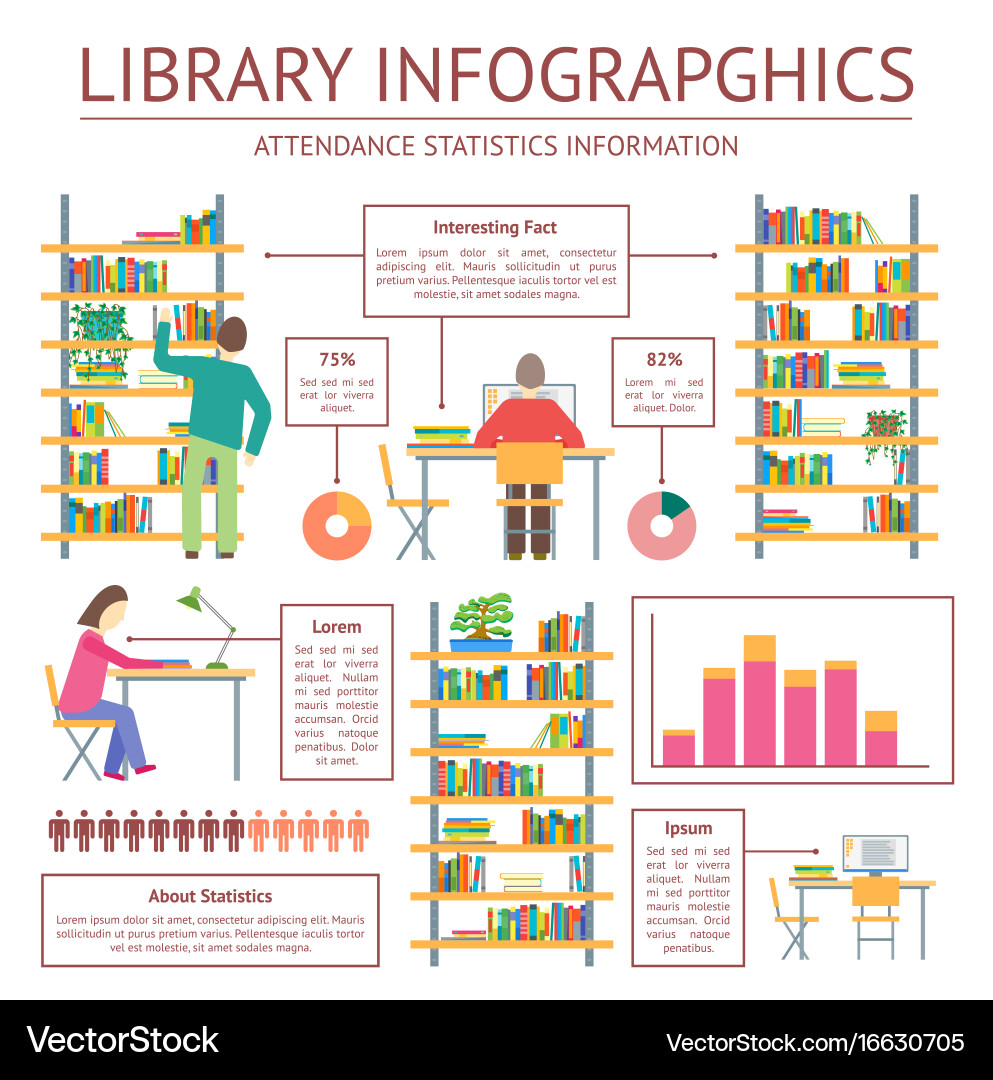 LIBRARY INFOGRAPGHICS

ATTENDANCE STATISTICS INFORMATION

Interesting Fact

Lorem ipsum dolor sit amet, consectetur adipiscing elit. Mauris sollicitudin ut purus pretium varius. Pellentesque iaculis tortor vel est molestie, sit amet sodales magna.

75%

Sed sed mi sed erat lor viverra aliquet.

82%

Lorem mi sed erat lor viverra aliquet. Dolor.

Lorem

Sed sed mi sed erat lor viverra aliquet. Nullam mi sed porttitor mauris molestie accumsan. Orcid varius natoque penatibus. Dolor sit amet.

About Statistics

Lorem ipsum dolor sit amet, consectetur adipiscing elit. Mauris sollicitudin ut purus pretium varius. Pellentesque iaculis tortor vel est molestie, sit amet sodales magna.

Ipsum

Sed sed mi sed erat lor viverra aliquet. Nullam mi sed porttitor mauris molestie accumsan. Orcid varius natoque penatibus.

VectorStock

VectorStock.com/16630705