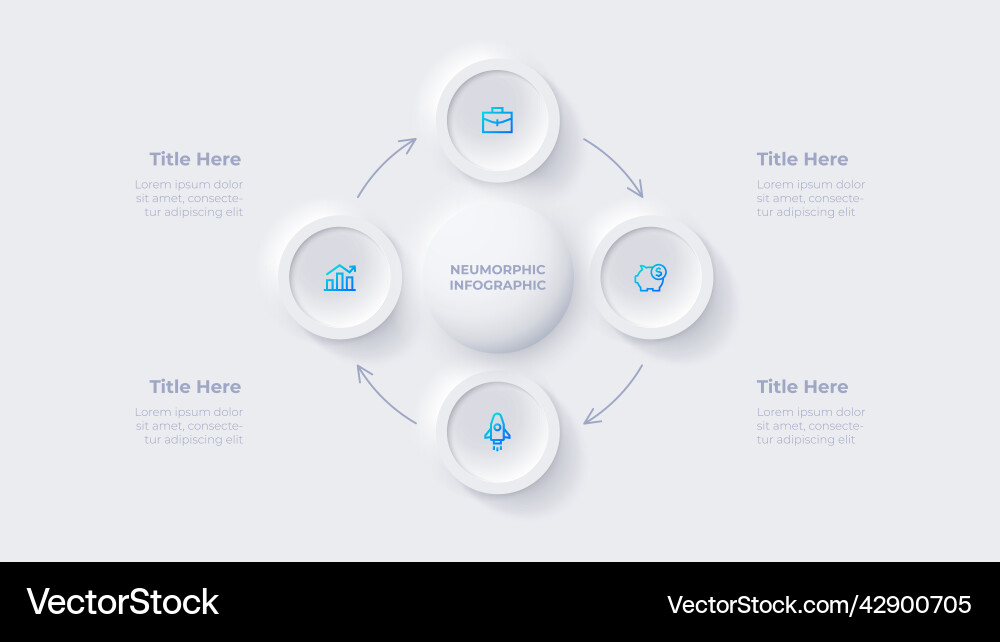 Title Here
Lorem ipsum dolor sit amet, consectetur adipiscing elit

Title Here
Lorem ipsum dolor sit amet, consectetur adipiscing elit

NEUMORPHIC INFOGRAPHIC

Title Here
Lorem ipsum dolor sit amet, consectetur adipiscing elit

Title Here
Lorem ipsum dolor sit amet, consectetur adipiscing elit

VectorStock

VectorStock.com/42900705