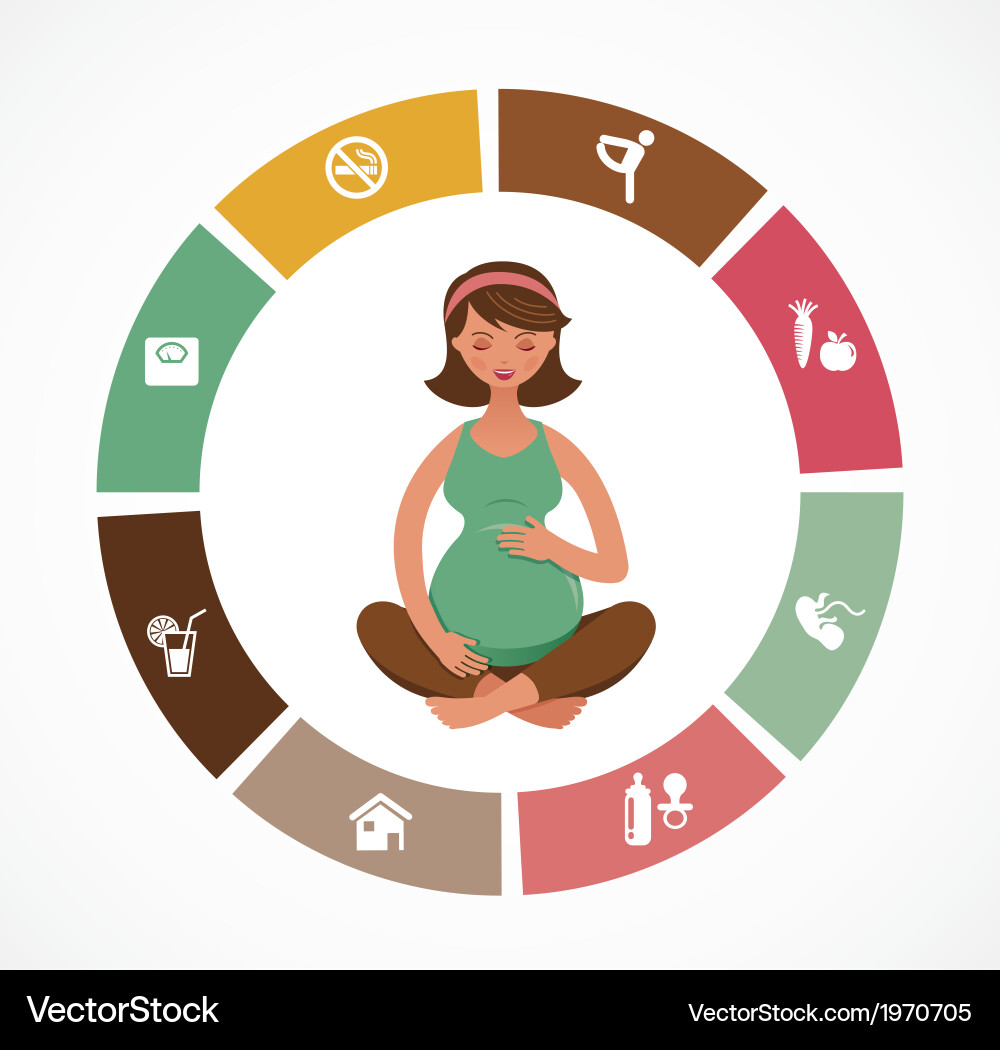 VectorStock

VectorStock.com/1970705