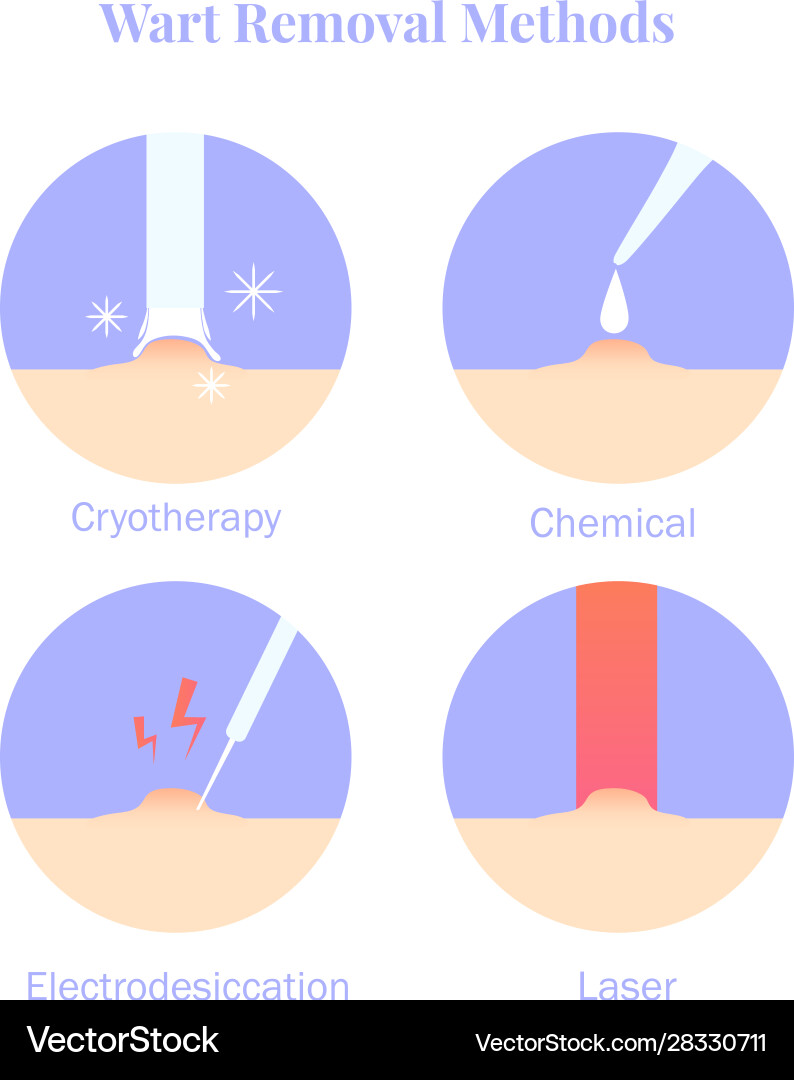 Wart Removal Methods

Cryotherapy

Chemical

Electrodesiccation

Laser

VectorStock

VectorStock.com/28330711