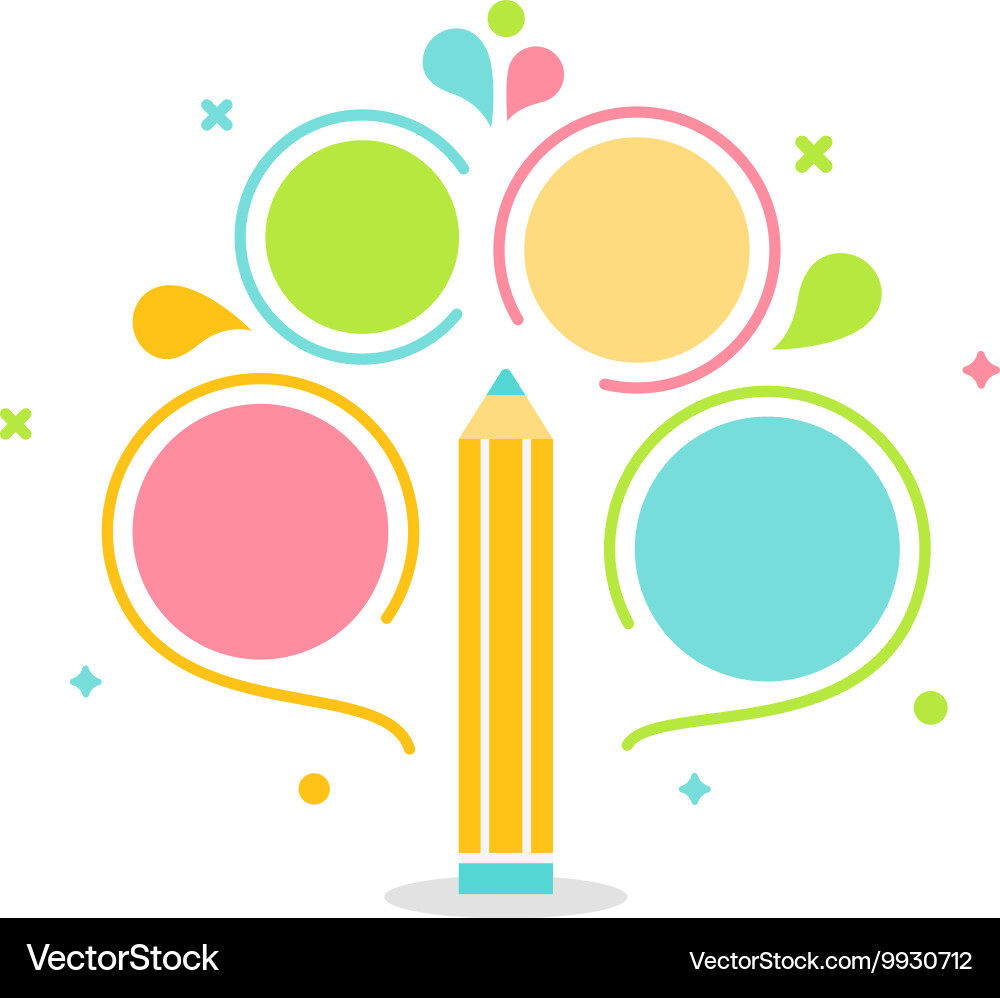 VectorStock

VectorStock.com/9930712