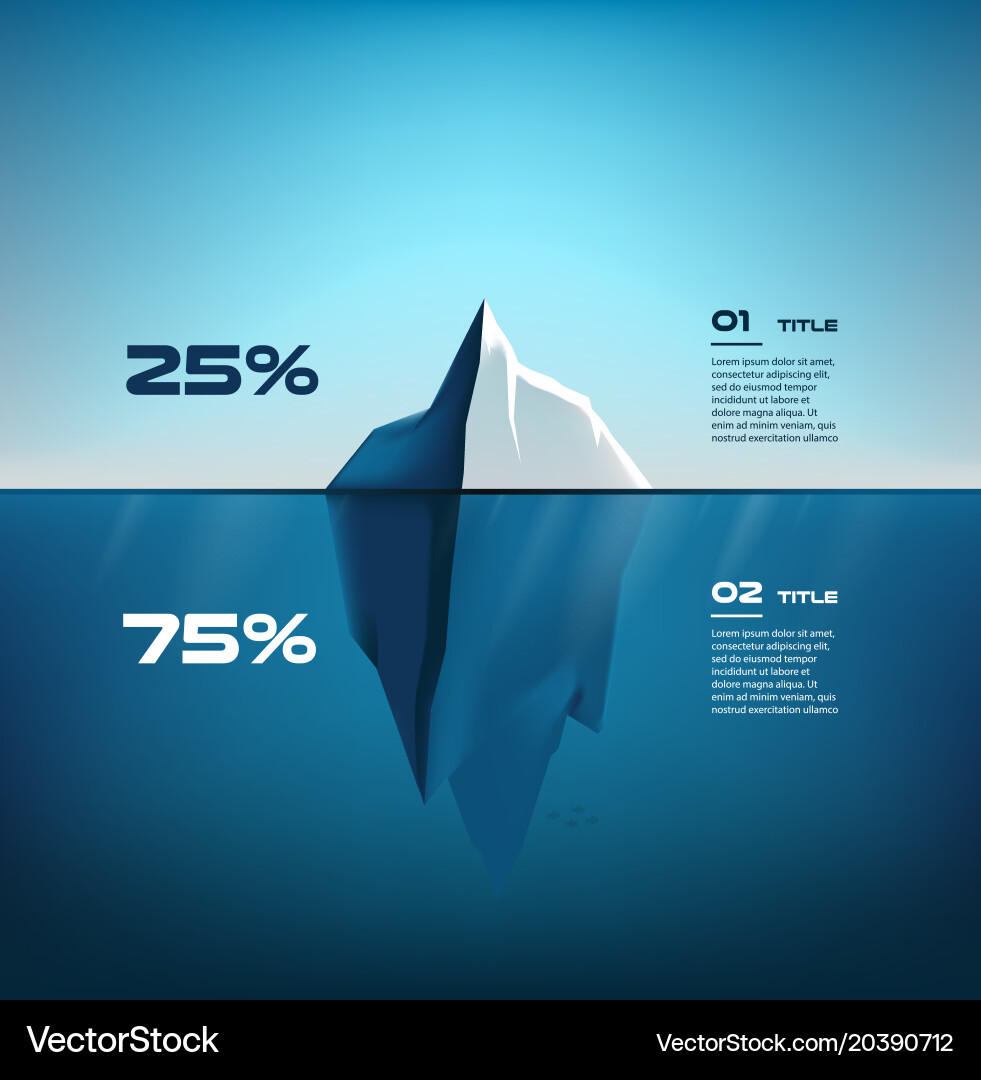 25%

01 TITLE

Lorem ipsum dolor sit amet, consectetur adipiscing elit, sed do eiusmod tempor incididunt ut labore et dolore magna aliqua. Ut enim ad minim veniam, quis nostrud exercitation ullamco

75%

02 TITLE

Lorem ipsum dolor sit amet, consectetur adipiscing elit, sed do eiusmod tempor incididunt ut labore et dolore magna aliqua. Ut enim ad minim veniam, quis nostrud exercitation ullamco

VectorStock

VectorStock.com/20390712