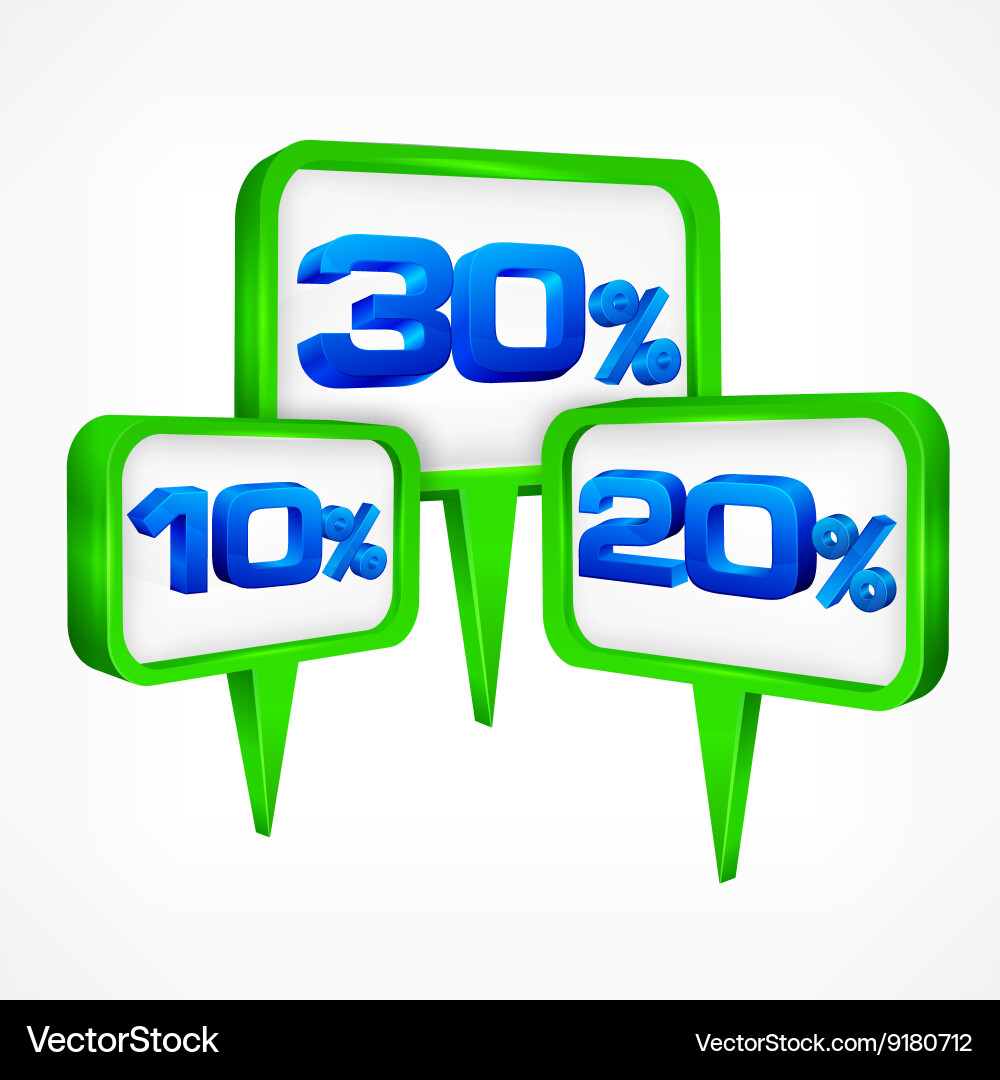 30%

10%

20%

VectorStock

VectorStock.com/9180712