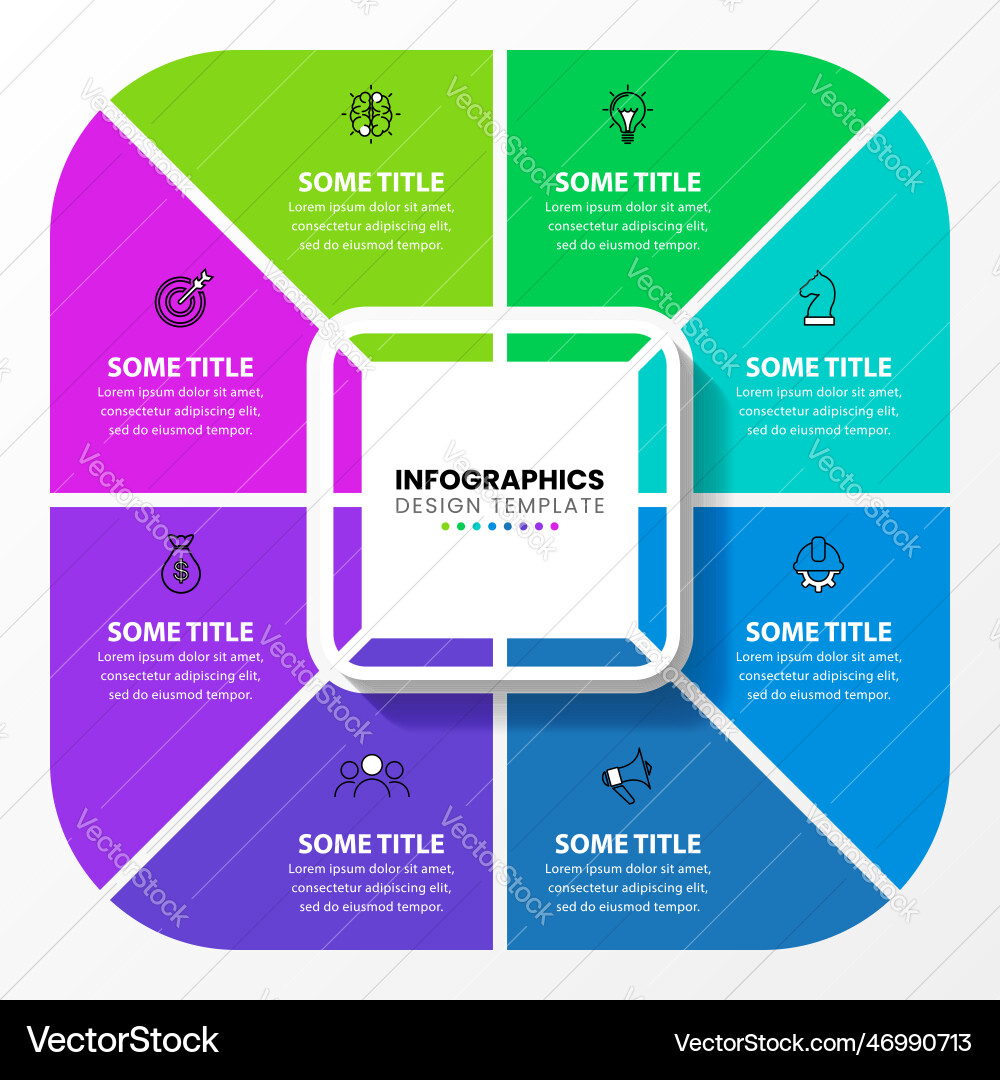 SOME TITLE
Lorem ipsum dolor sit amet, consectetur adipiscing elit, sed do eiusmod tempor.

SOME TITLE
Lorem ipsum dolor sit amet, consectetur adipiscing elit, sed do eiusmod tempor.

SOME TITLE
Lorem ipsum dolor sit amet, consectetur adipiscing elit, sed do eiusmod tempor.

SOME TITLE
Lorem ipsum dolor sit amet, consectetur adipiscing elit, sed do eiusmod tempor.

INFOGRAPHICS
DESIGN TEMPLATE

SOME TITLE
Lorem ipsum dolor sit amet, consectetur adipiscing elit, sed do eiusmod tempor.

SOME TITLE
Lorem ipsum dolor sit amet, consectetur adipiscing elit, sed do eiusmod tempor.

SOME TITLE
Lorem ipsum dolor sit amet, consectetur adipiscing elit, sed do eiusmod tempor.

SOME TITLE
Lorem ipsum dolor sit amet, consectetur adipiscing elit, sed do eiusmod tempor.

VectorStock
VectorStock.com/46990713