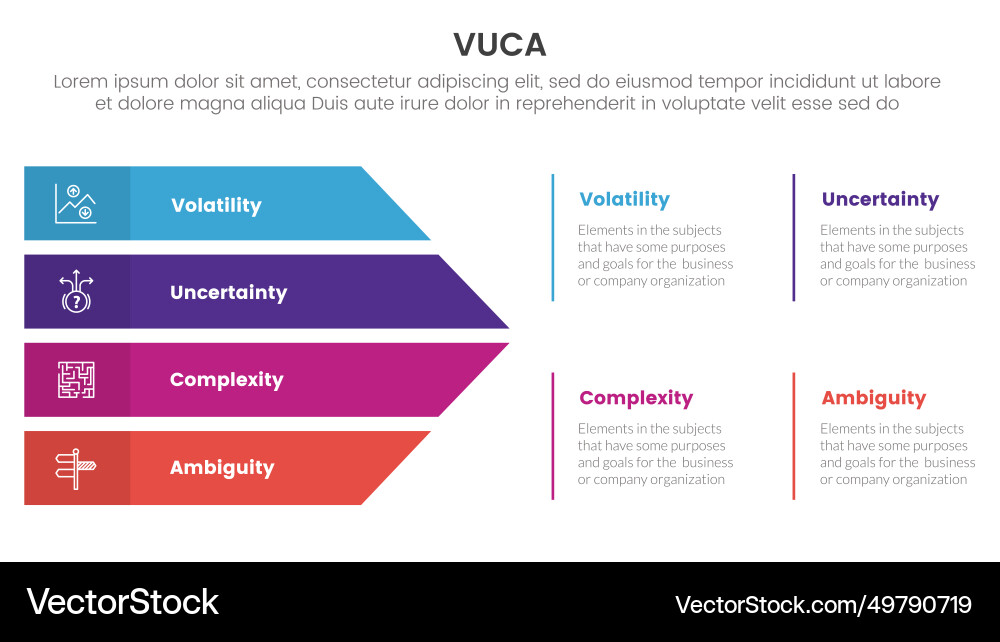 VUCA

Lorem ipsum dolor sit amet, consectetur adipiscing elit, sed do eiusmod tempor incididunt ut labore et dolore magna aliqua Duis aute irure dolor in reprehenderit in voluptate velit esse sed do

Volatility

Uncertainty

Complexity

Ambiguity

Volatility

Elements in the subjects that have some purposes and goals for the business or company organization

Uncertainty

Elements in the subjects that have some purposes and goals for the business or company organization

Complexity

Elements in the subjects that have some purposes and goals for the business or company organization

Ambiguity

Elements in the subjects that have some purposes and goals for the business or company organization

VectorStock

VectorStock.com/49790719