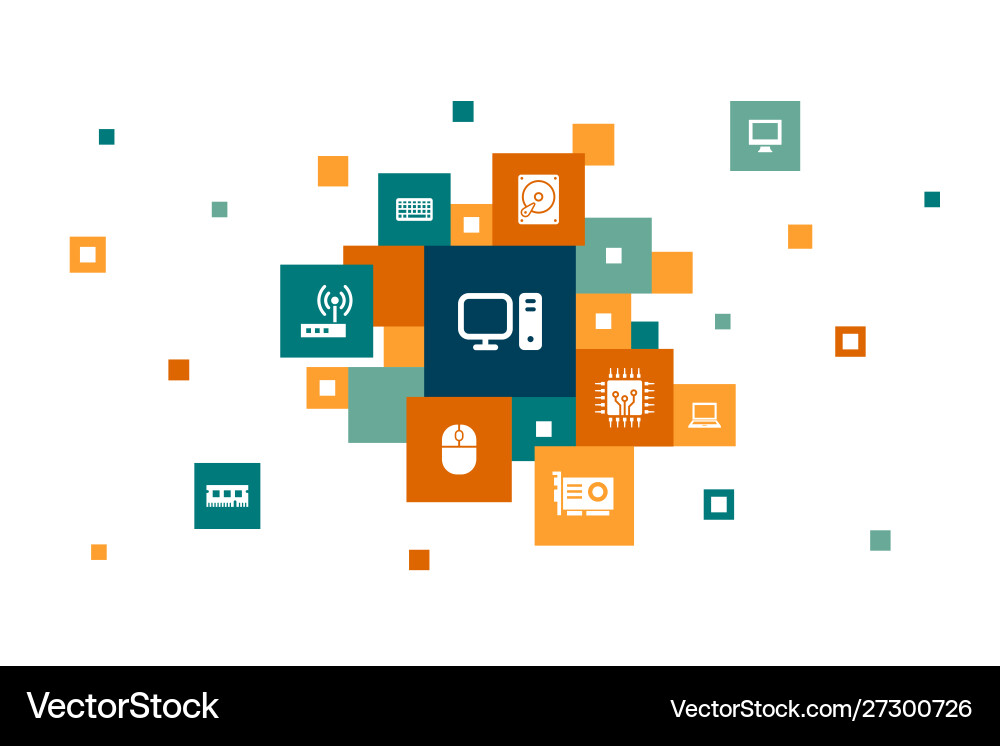 VectorStock

VectorStock.com/27300726