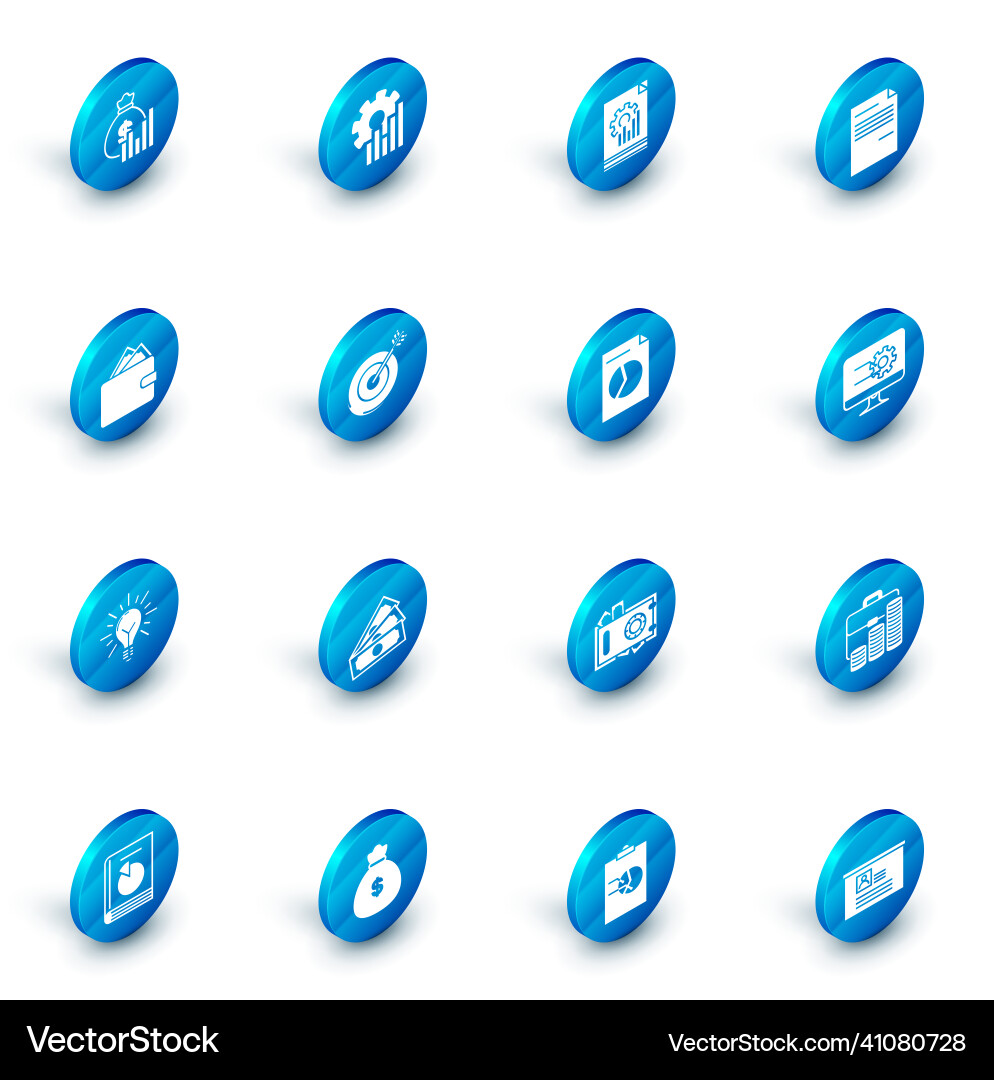 VectorStock

VectorStock.com/41080728