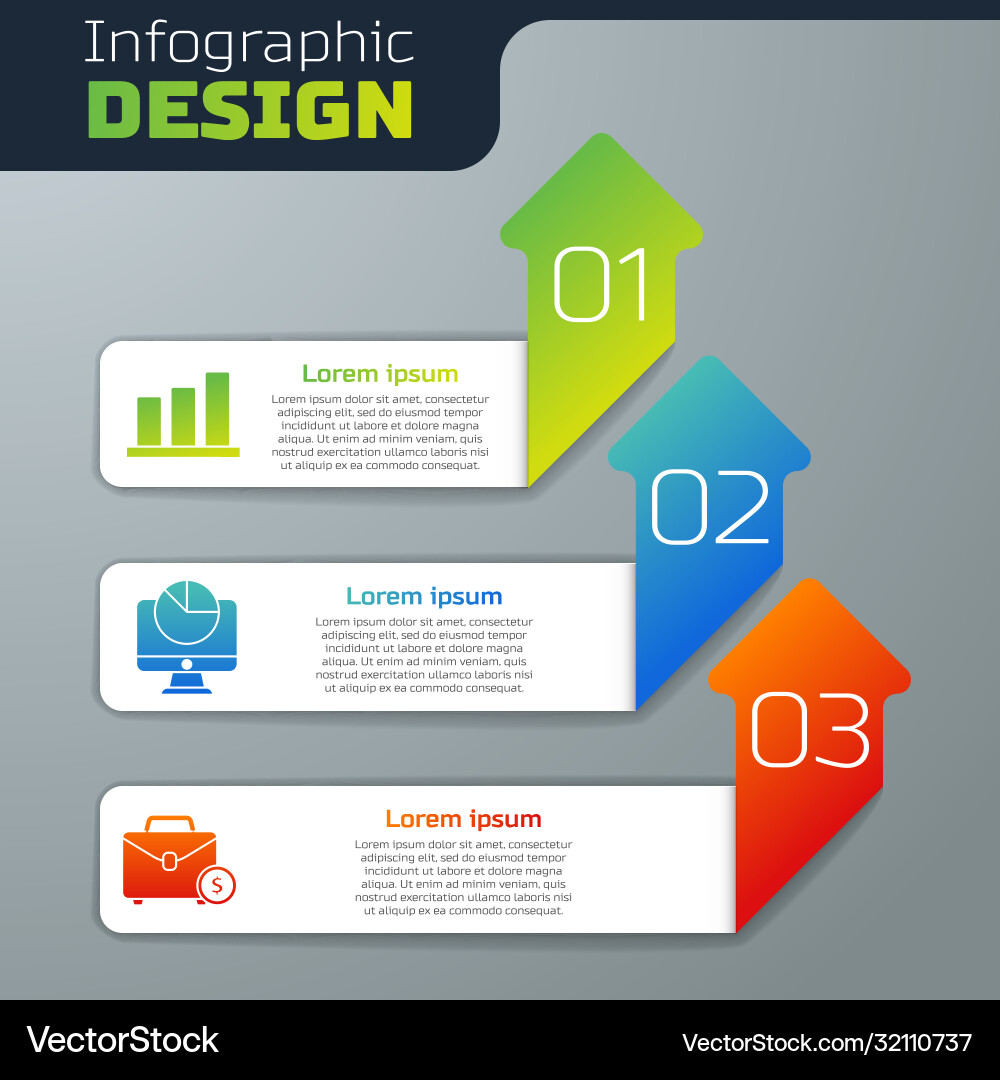 Infographic
DESIGN

01

Lorem ipsum

Lorem ipsum dolor sit amet, consectetur adipiscing elit, sed do eiusmod tempor incididunt ut labore et dolore magna aliqua. Ut enim ad minim veniam, quis nostrud exercitation ullamco laboris nisi ut aliquip ex ea commodo consequat.

02

Lorem ipsum

Lorem ipsum dolor sit amet, consectetur adipiscing elit, sed do eiusmod tempor incididunt ut labore et dolore magna aliqua. Ut enim ad minim veniam, quis nostrud exercitation ullamco laboris nisi ut aliquip ex ea commodo consequat.

03

Lorem ipsum

Lorem ipsum dolor sit amet, consectetur adipiscing elit, sed do eiusmod tempor incididunt ut labore et dolore magna aliqua. Ut enim ad minim veniam, quis nostrud exercitation ullamco laboris nisi ut aliquip ex ea commodo consequat.

$

VectorStock
VectorStock.com/32110737