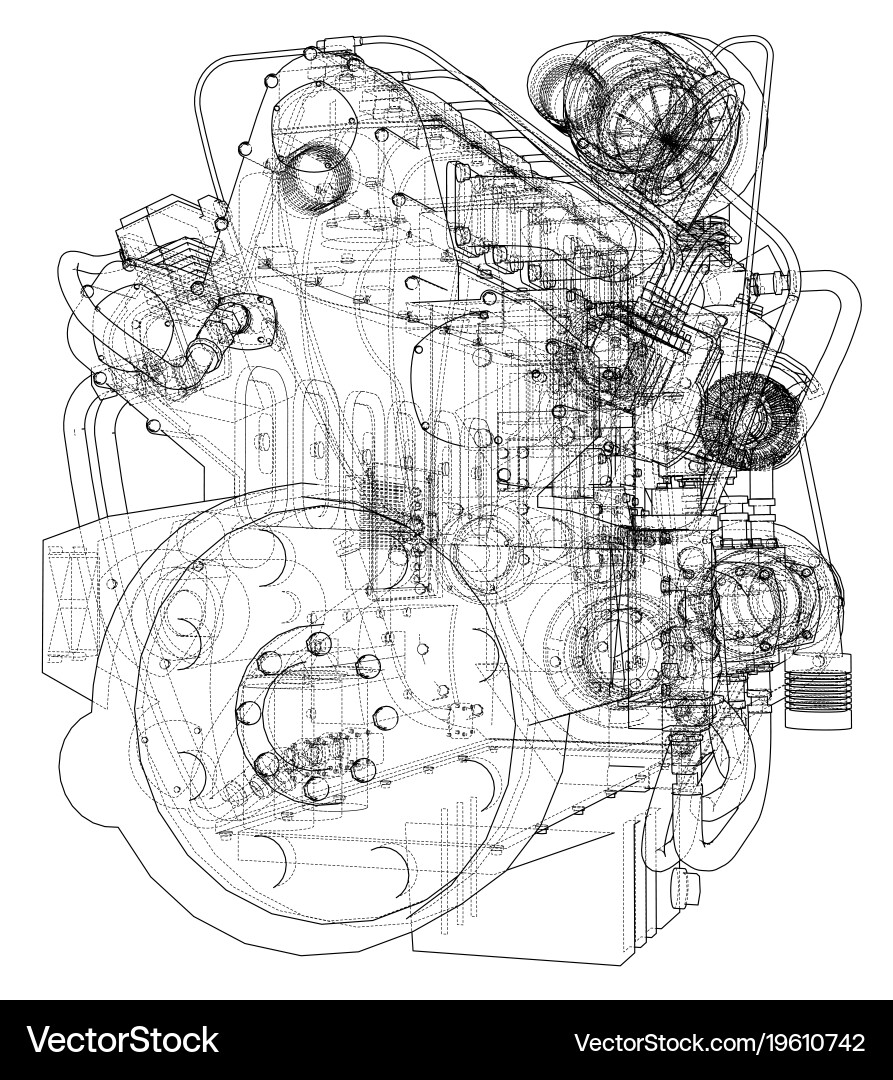 VectorStock®
VectorStock.com/19610742