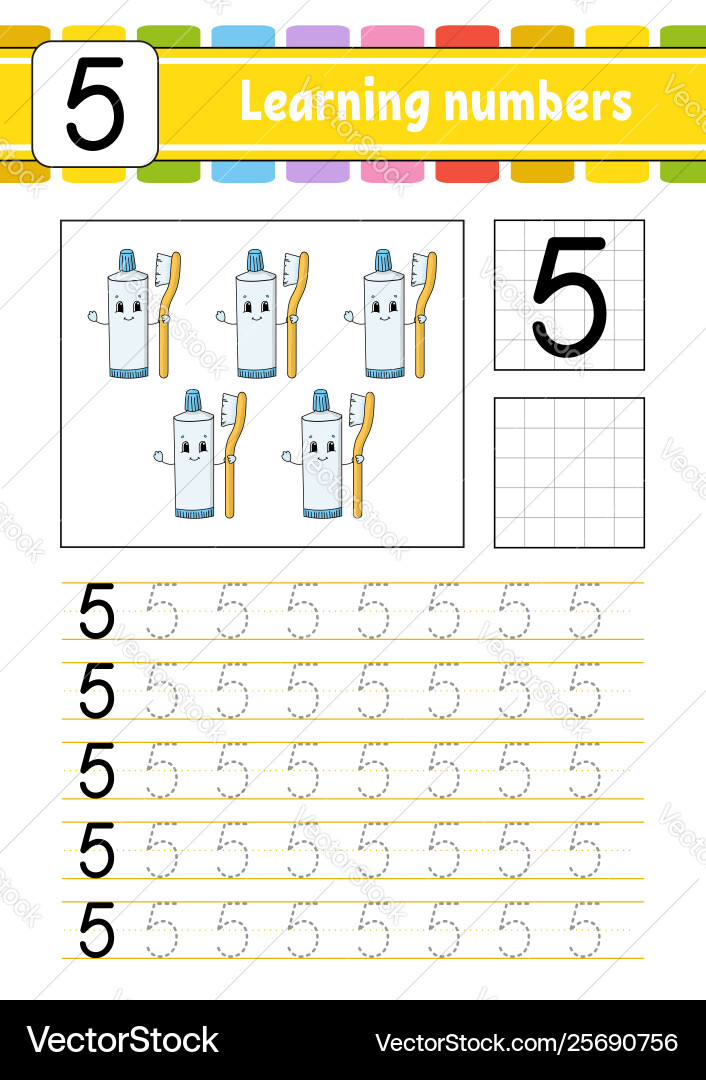 5 Learning numbers

5

5 5 5 5 5 5 5 5
5 5 5 5 5 5 5 5
5 5 5 5 5 5 5 5
5 5 5 5 5 5 5 5
5 5 5 5 5 5 5 5

VectorStock VectorStock.com/25690756