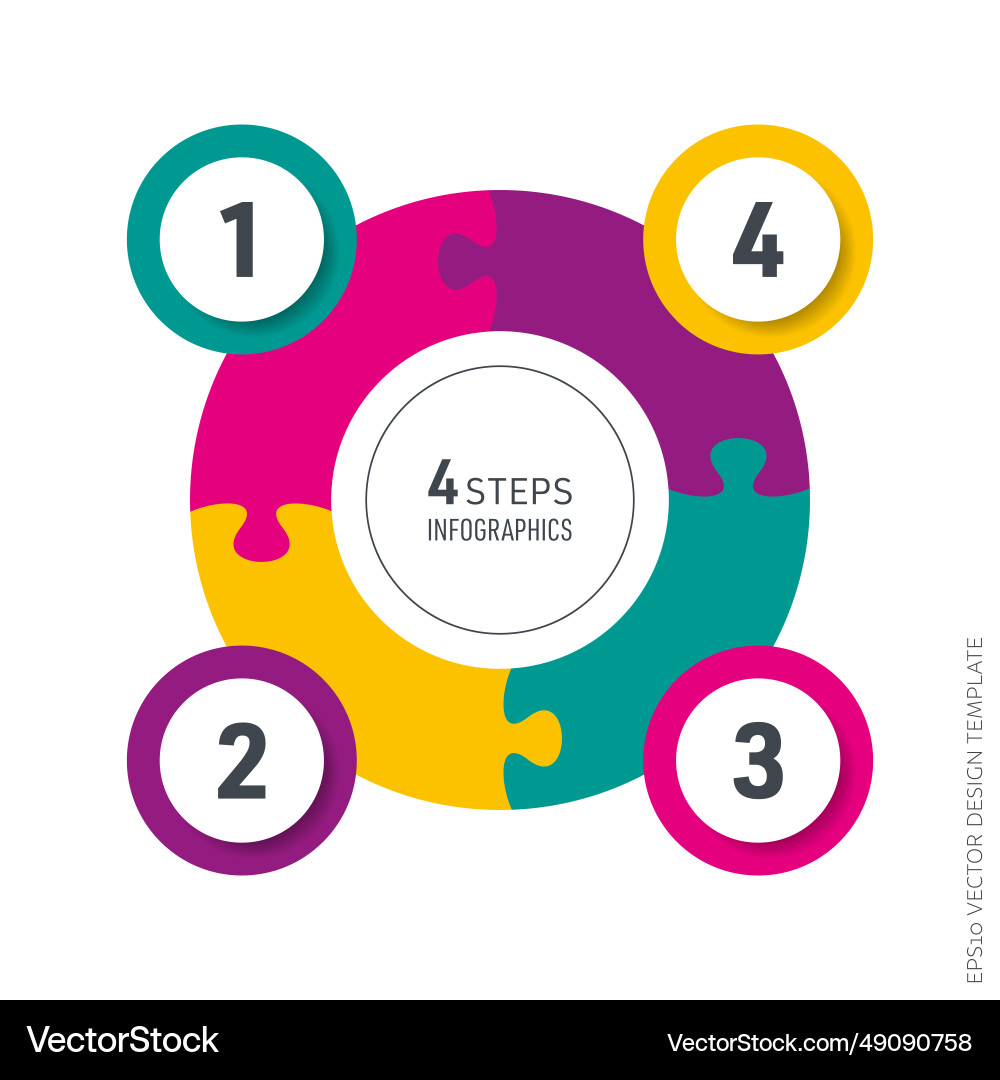 1

4

4 STEPS
INFOGRAPHICS

2

3

EPS10 VECTOR DESIGN TEMPLATE

VectorStock

VectorStock.com/49090758