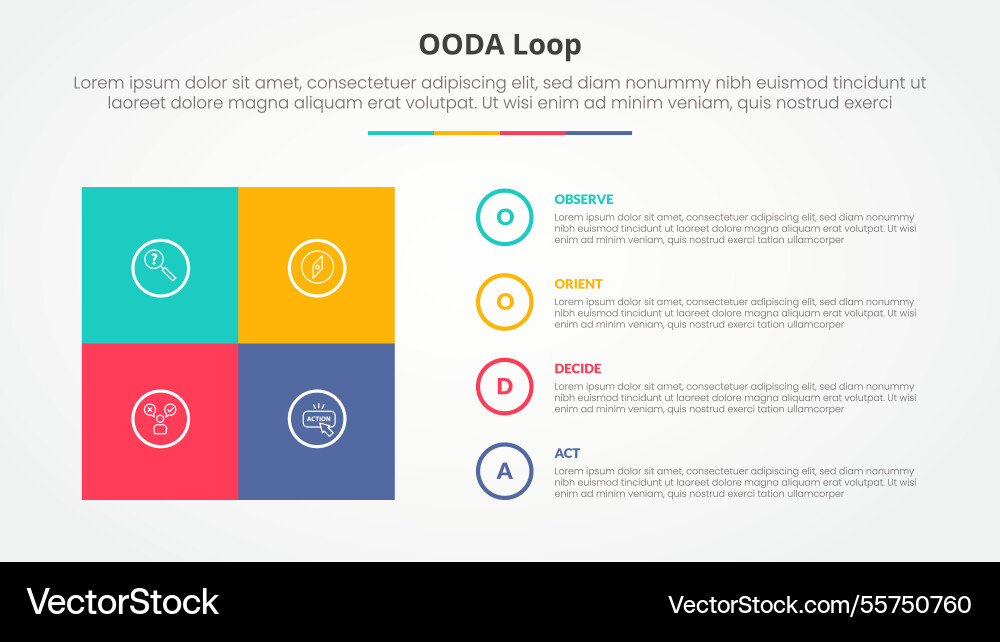 OODA Loop

Lorem ipsum dolor sit amet, consectetuer adipiscing elit, sed diam nonummy nibh euismod tincidunt ut laoreet dolore magna aliquam erat volutpat. Ut wisi enim ad minim veniam, quis nostrud exerci

?

ACTION

O

OBSERVE

Lorem ipsum dolor sit amet, consectetuer adipiscing elit, sed diam nonummy nibh euismod tincidunt ut laoreet dolore magna aliquam erat volutpat. Ut wisi enim ad minim veniam, quis nostrud exerci tation ullamcorper

O

ORIENT

Lorem ipsum dolor sit amet, consectetuer adipiscing elit, sed diam nonummy nibh euismod tincidunt ut laoreet dolore magna aliquam erat volutpat. Ut wisi enim ad minim veniam, quis nostrud exerci tation ullamcorper

D

DECIDE

Lorem ipsum dolor sit amet, consectetuer adipiscing elit, sed diam nonummy nibh euismod tincidunt ut laoreet dolore magna aliquam erat volutpat. Ut wisi enim ad minim veniam, quis nostrud exerci tation ullamcorper

A

ACT

Lorem ipsum dolor sit amet, consectetuer adipiscing elit, sed diam nonummy nibh euismod tincidunt ut laoreet dolore magna aliquam erat volutpat. Ut wisi enim ad minim veniam, quis nostrud exerci tation ullamcorper

VectorStock

VectorStock.com/55750760