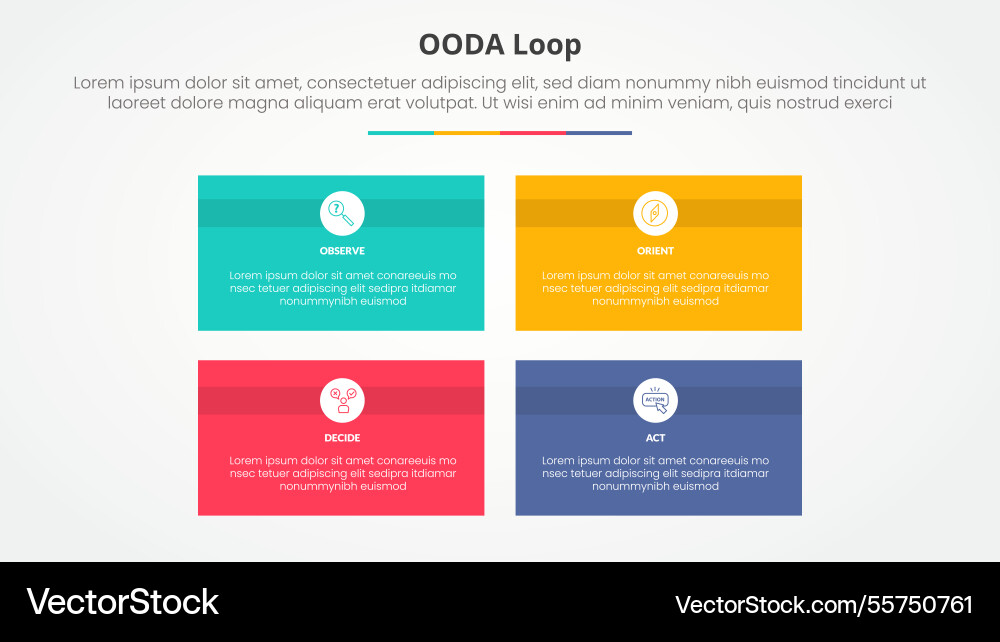 OODA Loop

Lorem ipsum dolor sit amet, consectetuer adipiscing elit, sed diam nonummy nibh euismod tincidunt ut laoreet dolore magna aliquam erat volutpat. Ut wisi enim ad minim veniam, quis nostrud exerci

OBSERVE

Lorem ipsum dolor sit amet conareeuis mo nsec tetuer adipiscing elit sedipra itdiamar nonummynibh euismod

ORIENT

Lorem ipsum dolor sit amet conareeuis mo nsec tetuer adipiscing elit sedipra itdiamar nonummynibh euismod

DECIDE

Lorem ipsum dolor sit amet conareeuis mo nsec tetuer adipiscing elit sedipra itdiamar nonummynibh euismod

ACTION

ACT

Lorem ipsum dolor sit amet conareeuis mo nsec tetuer adipiscing elit sedipra itdiamar nonummynibh euismod

VectorStock

VectorStock.com/55750761