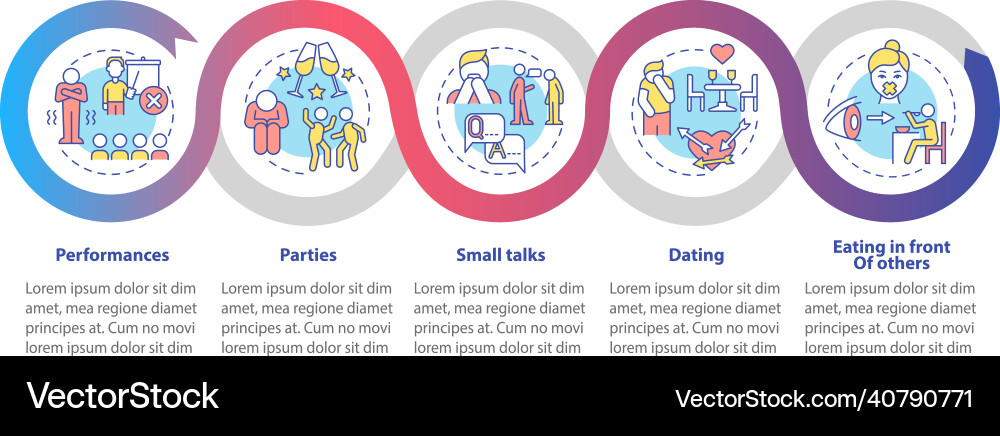 Q
A

Performances

Lorem ipsum dolor sit dim amet, mea regione diamet principes at. Cum no movi lorem ipsum dolor sit dim

Parties

Lorem ipsum dolor sit dim amet, mea regione diamet principes at. Cum no movi lorem ipsum dolor sit dim

Small talks

Lorem ipsum dolor sit dim amet, mea regione diamet principes at. Cum no movi lorem ipsum dolor sit dim

Dating

Lorem ipsum dolor sit dim amet, mea regione diamet principes at. Cum no movi lorem ipsum dolor sit dim

Eating in front Of others

Lorem ipsum dolor sit dim amet, mea regione diamet principes at. Cum no movi lorem ipsum dolor sit dim

VectorStock

VectorStock.com/40790771