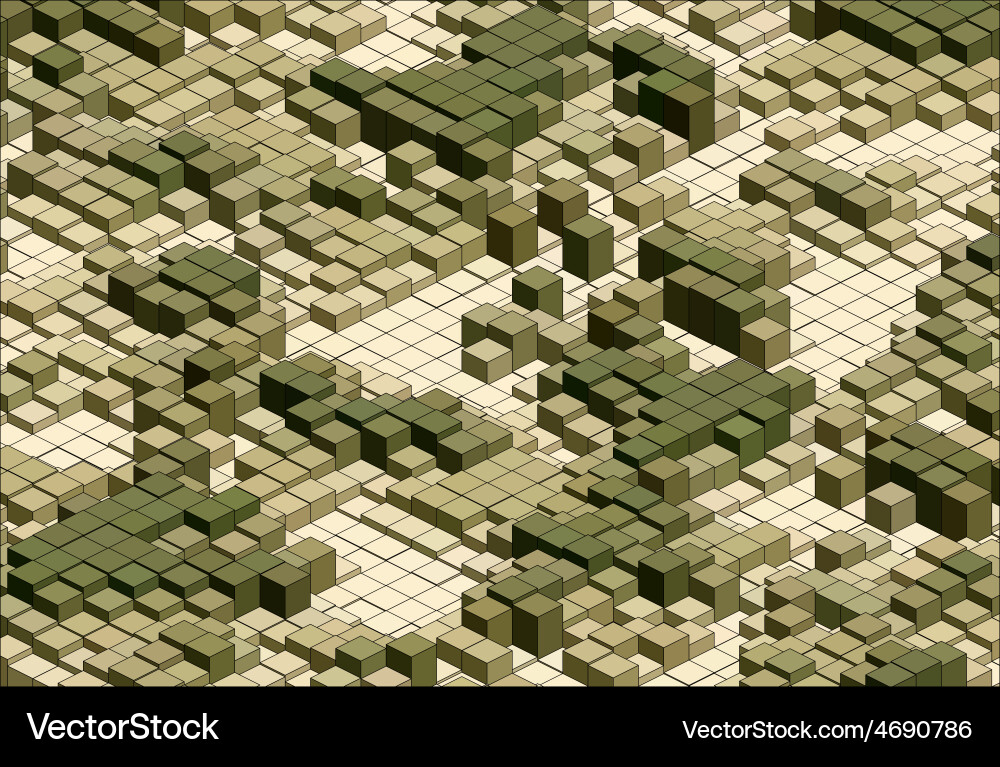 VectorStock

VectorStock.com/4690786