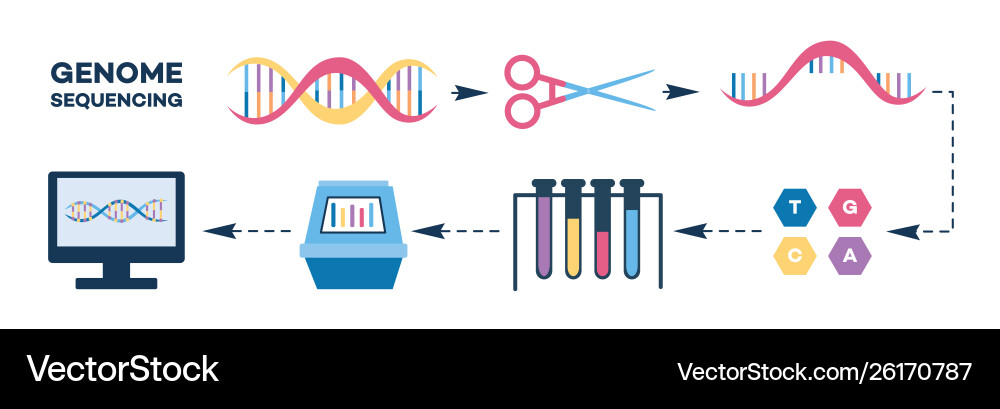 GENOME
SEQUENCING

T G
C A

VectorStock
VectorStock.com/26170787