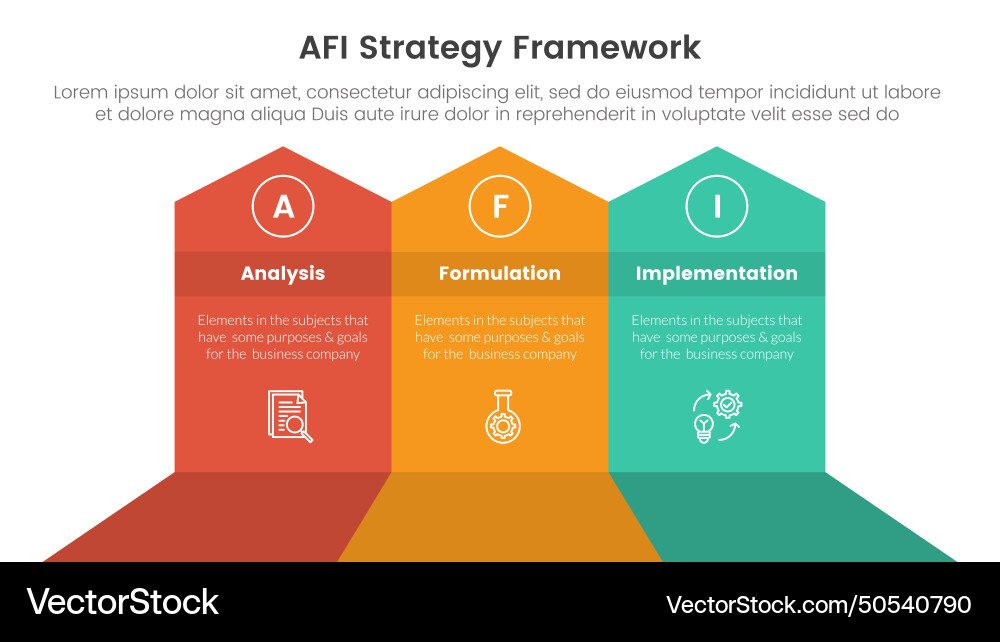 AFI Strategy Framework

Lorem ipsum dolor sit amet, consectetur adipiscing elit, sed do eiusmod tempor incididunt ut labore et dolore magna aliqua Duis aute irure dolor in reprehenderit in voluptate velit esse sed do

A

Analysis

Elements in the subjects that have some purposes & goals for the business company

F

Formulation

Elements in the subjects that have some purposes & goals for the business company

I

Implementation

Elements in the subjects that have some purposes & goals for the business company

VectorStock

VectorStock.com/50540790