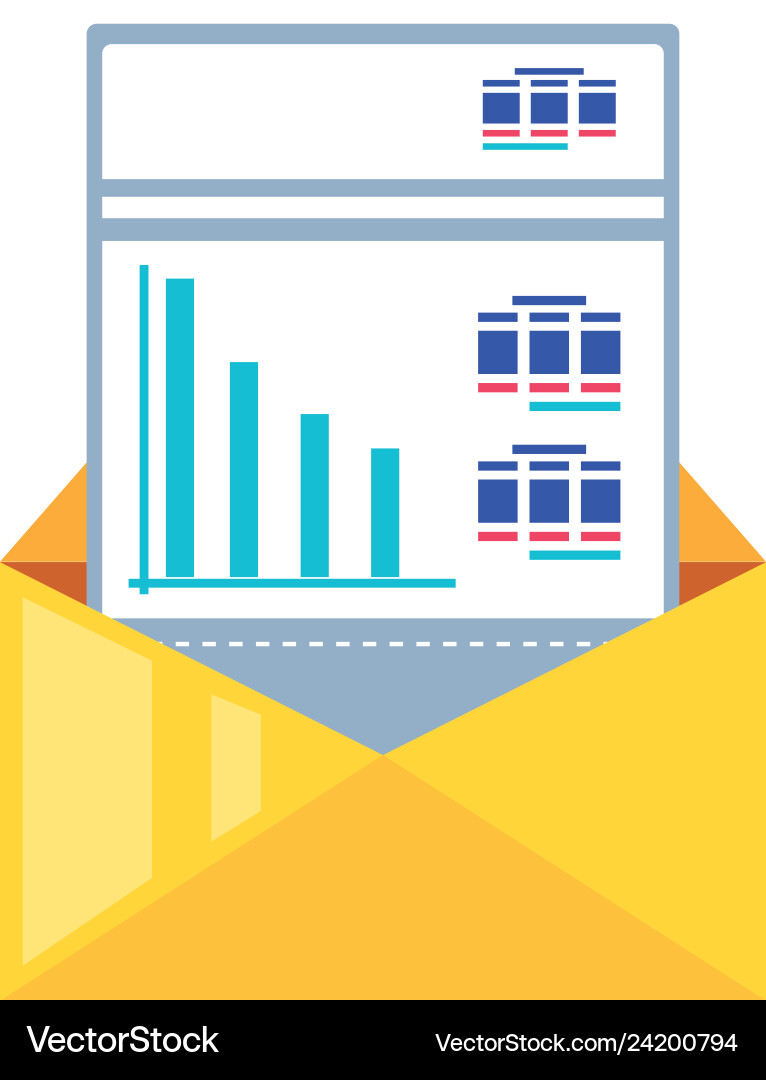 VectorStock VectorStock.com/24200794