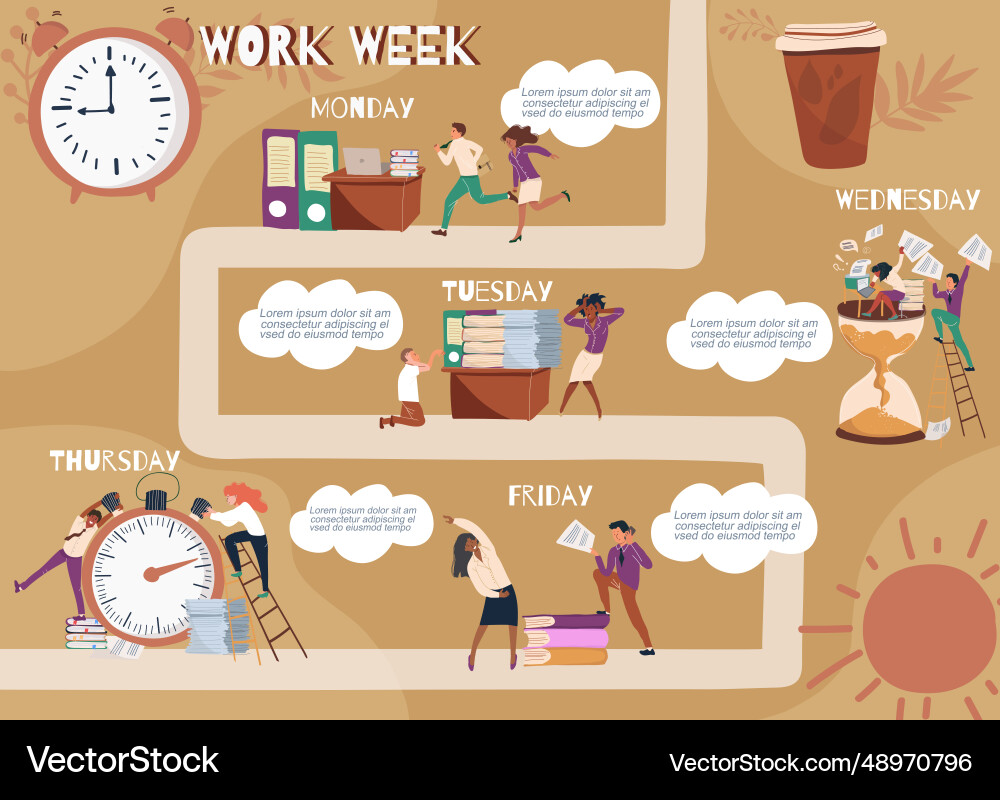 WORK WEEK

MONDAY

Lorem ipsum dolor sit am consectetur adipiscing el vsed do eiusmod tempo

WEDNESDAY

Lorem ipsum dolor sit am consectetur adipiscing el vsed do eiusmod tempo

TUESDAY

Lorem ipsum dolor sit am consectetur adipiscing el vsed do eiusmod tempo

THURSDAY

Lorem ipsum dolor sit am consectetur adipiscing el vsed do eiusmod tempo

FRIDAY

Lorem ipsum dolor sit am consectetur adipiscing el vsed do eiusmod tempo

VectorStock

VectorStock.com/48970796