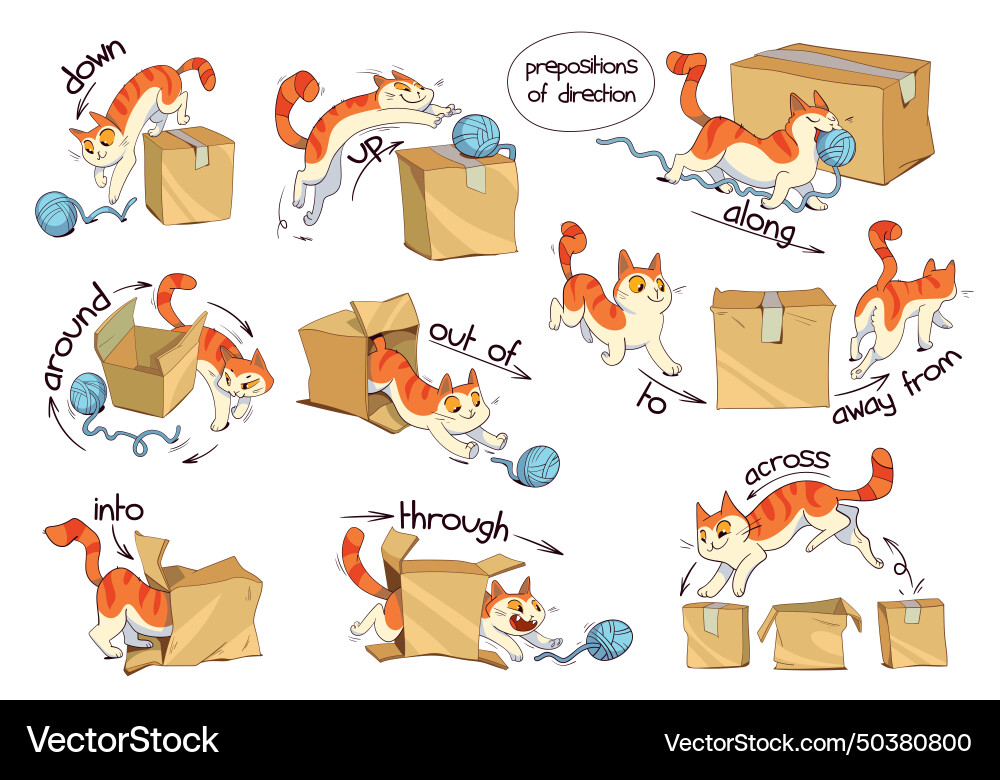 down

up

prepositions of direction

along

around

out of

to

away from

into

through

across

VectorStock®

VectorStock.com/50380800