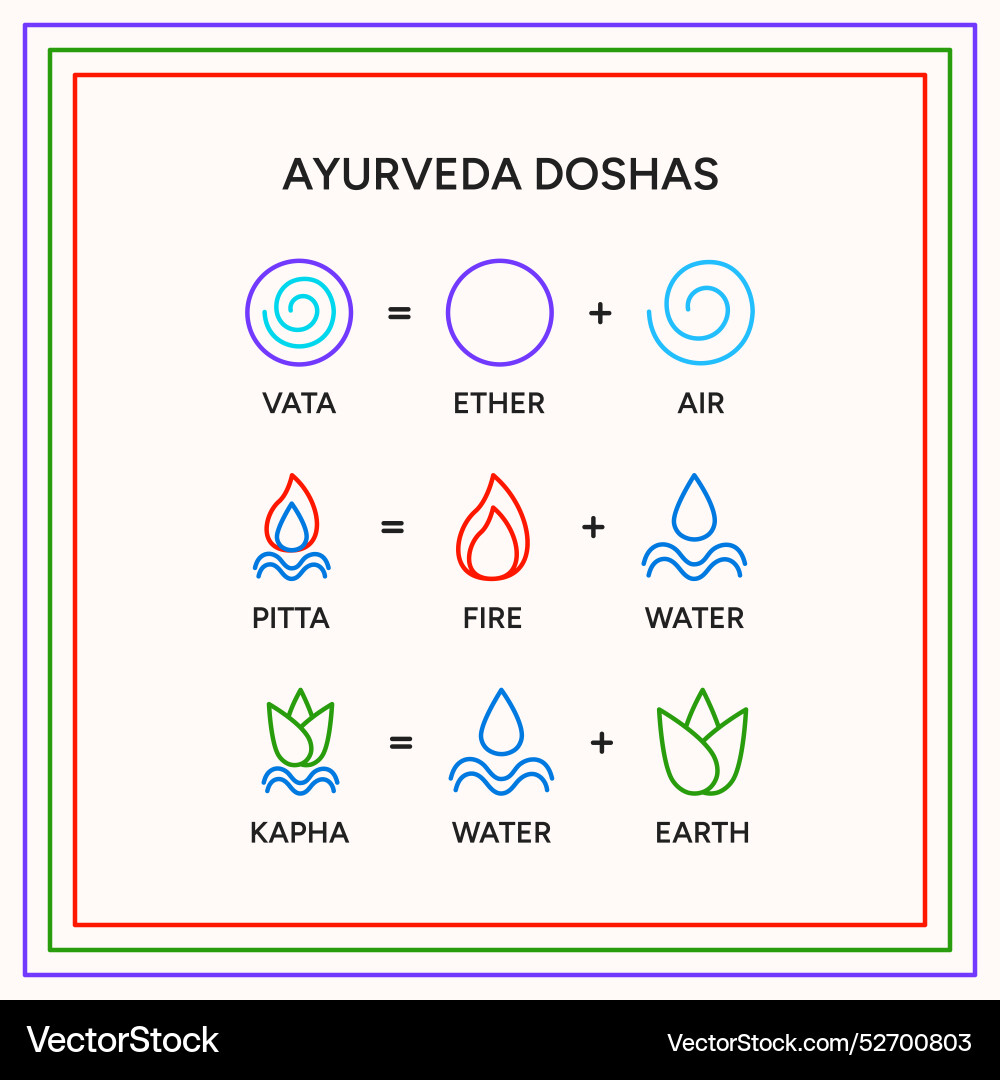 AYURVEDA DOSHAS

VATA = ETHER + AIR

PITTA = FIRE + WATER

KAPHA = WATER + EARTH

VectorStock

VectorStock.com/52700803