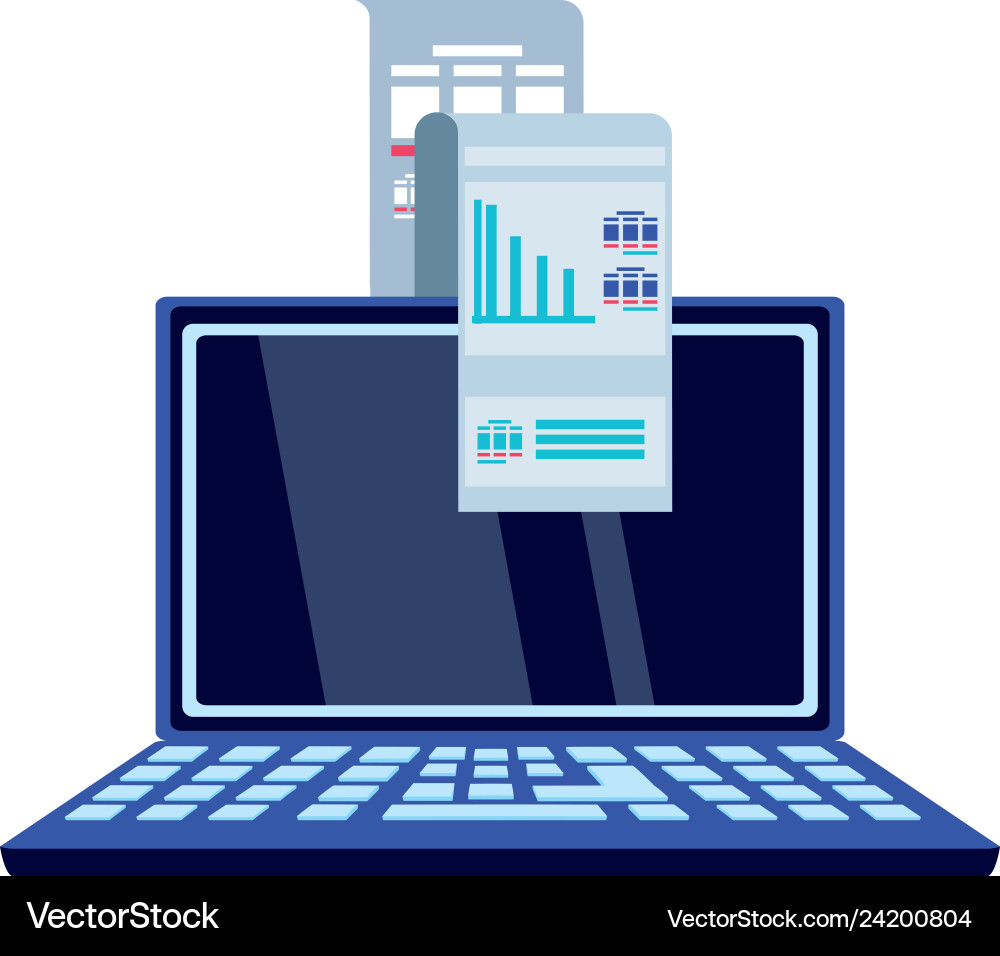 VectorStock
VectorStock.com/24200804