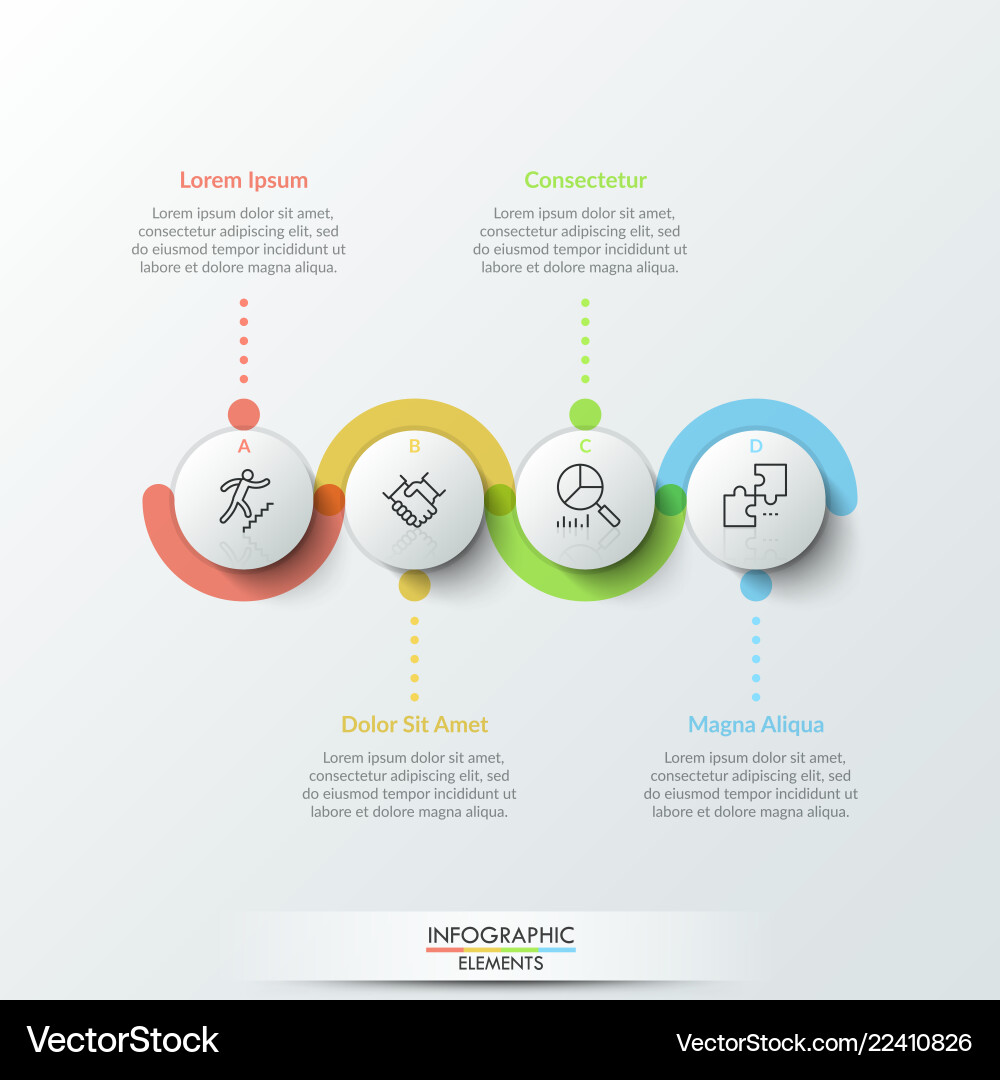 Lorem Ipsum

Lorem ipsum dolor sit amet, consectetur adipiscing elit, sed do eiusmod tempor incididunt ut labore et dolore magna aliqua.

Consectetur

Lorem ipsum dolor sit amet, consectetur adipiscing elit, sed do eiusmod tempor incididunt ut labore et dolore magna aliqua.

A

B

C

D

Dolor Sit Amet

Lorem ipsum dolor sit amet, consectetur adipiscing elit, sed do eiusmod tempor incididunt ut labore et dolore magna aliqua.

Magna Aliqua

Lorem ipsum dolor sit amet, consectetur adipiscing elit, sed do eiusmod tempor incididunt ut labore et dolore magna aliqua.

INFOGRAPHIC
ELEMENTS

VectorStock

VectorStock.com/22410826