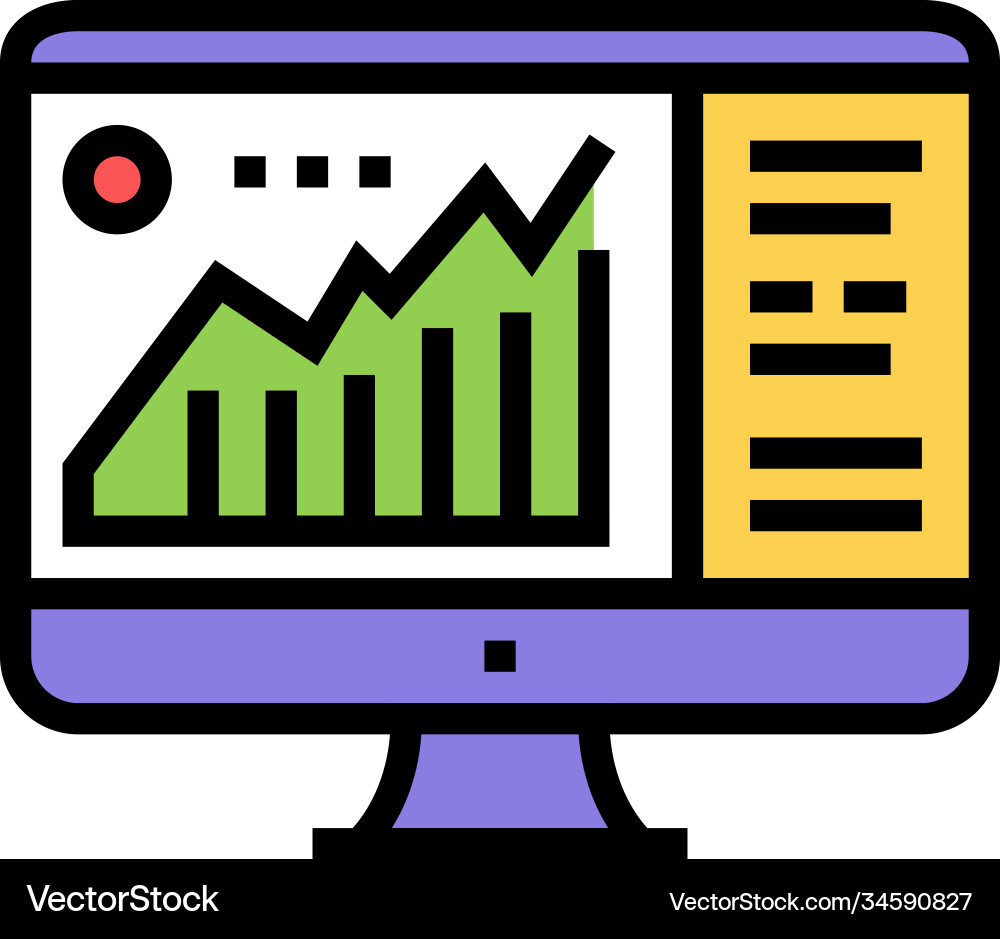 VectorStock

VectorStock.com/34590827