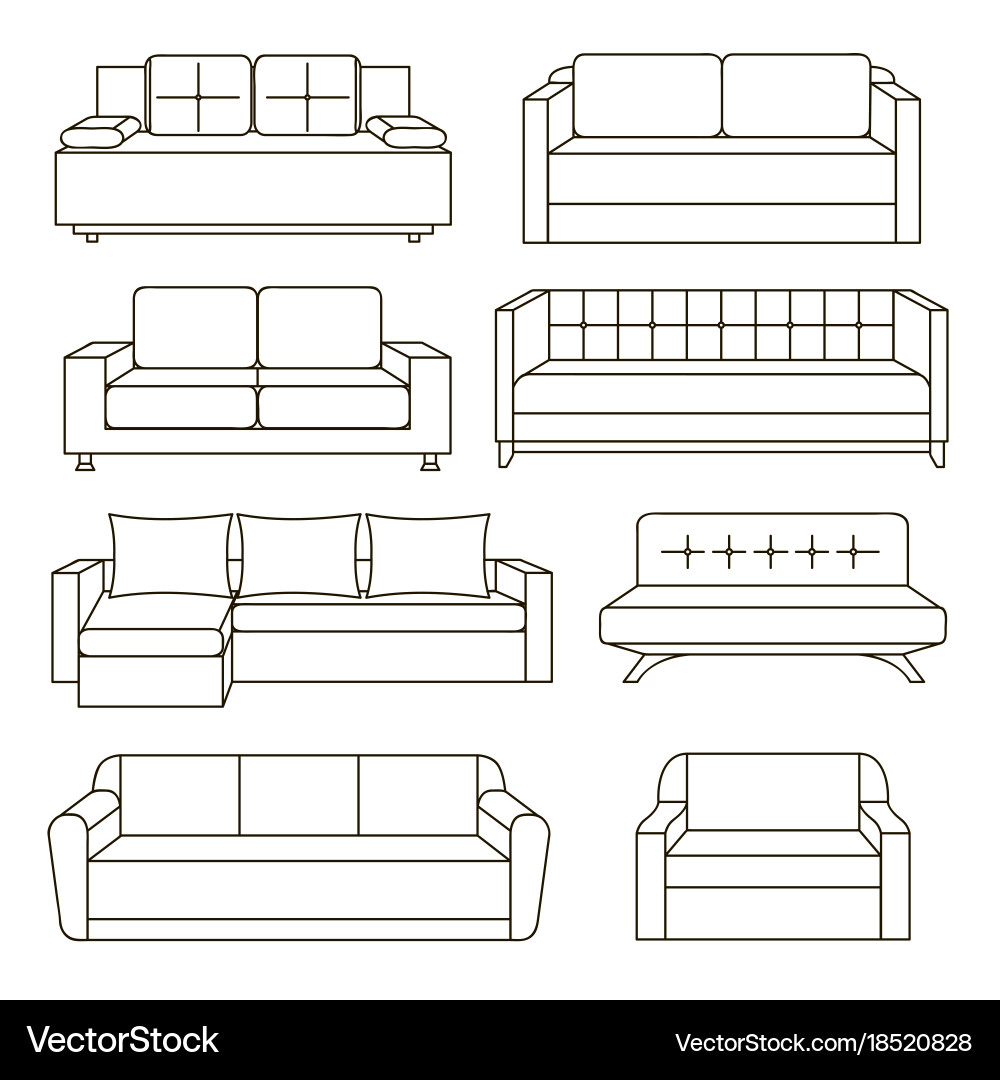 VectorStock®

VectorStock.com/18520828