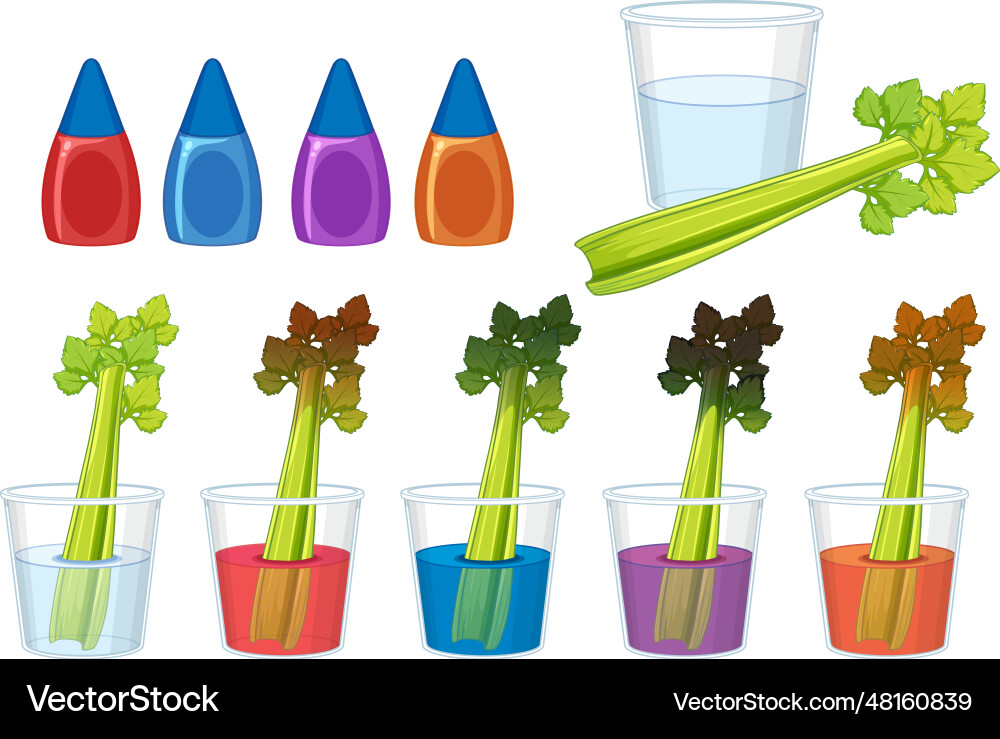 VectorStock

VectorStock.com/48160839