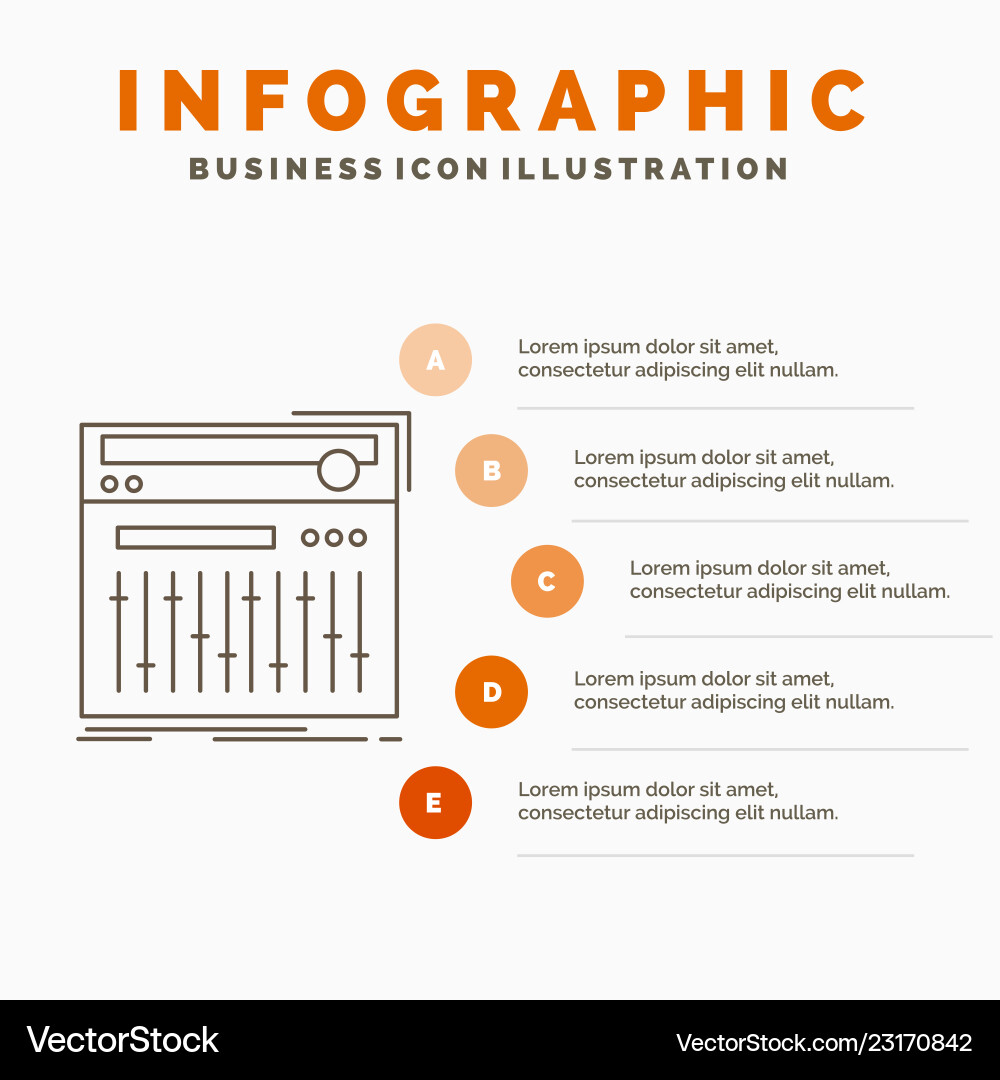 INFOGRAPHIC
BUSINESS ICON ILLUSTRATION

A
Lorem ipsum dolor sit amet, consectetur adipiscing elit nullam.

B
Lorem ipsum dolor sit amet, consectetur adipiscing elit nullam.

C
Lorem ipsum dolor sit amet, consectetur adipiscing elit nullam.

D
Lorem ipsum dolor sit amet, consectetur adipiscing elit nullam.

E
Lorem ipsum dolor sit amet, consectetur adipiscing elit nullam.

VectorStock
VectorStock.com/23170842