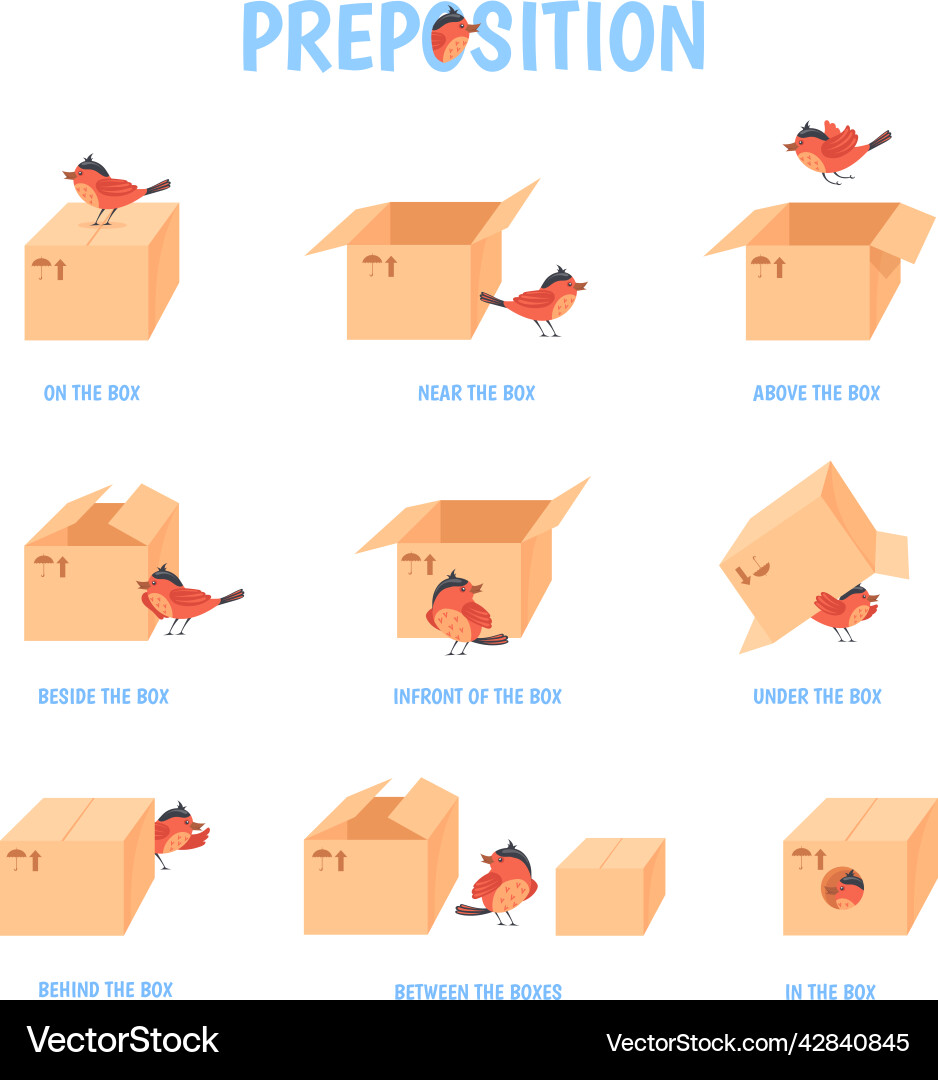 PREPOSITION

ON THE BOX

NEAR THE BOX

ABOVE THE BOX

BESIDE THE BOX

INFRONT OF THE BOX

UNDER THE BOX

BEHIND THE BOX

BETWEEN THE BOXES

IN THE BOX

VectorStock

VectorStock.com/42840845