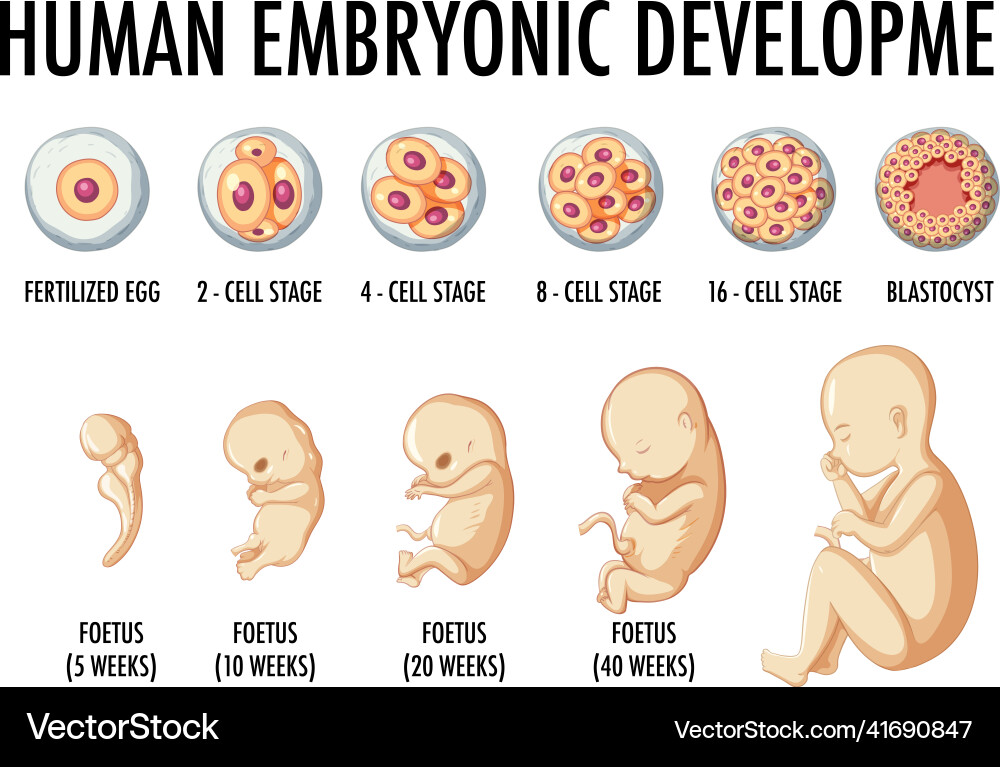 HUMAN EMBRYONIC DEVELOPME

FERTILIZED EGG

2 - CELL STAGE

4 - CELL STAGE

8 - CELL STAGE

16 - CELL STAGE

BLASTOCYST

FOETUS (5 WEEKS)

FOETUS (10 WEEKS)

FOETUS (20 WEEKS)

FOETUS (40 WEEKS)

VectorStock

VectorStock.com/41690847